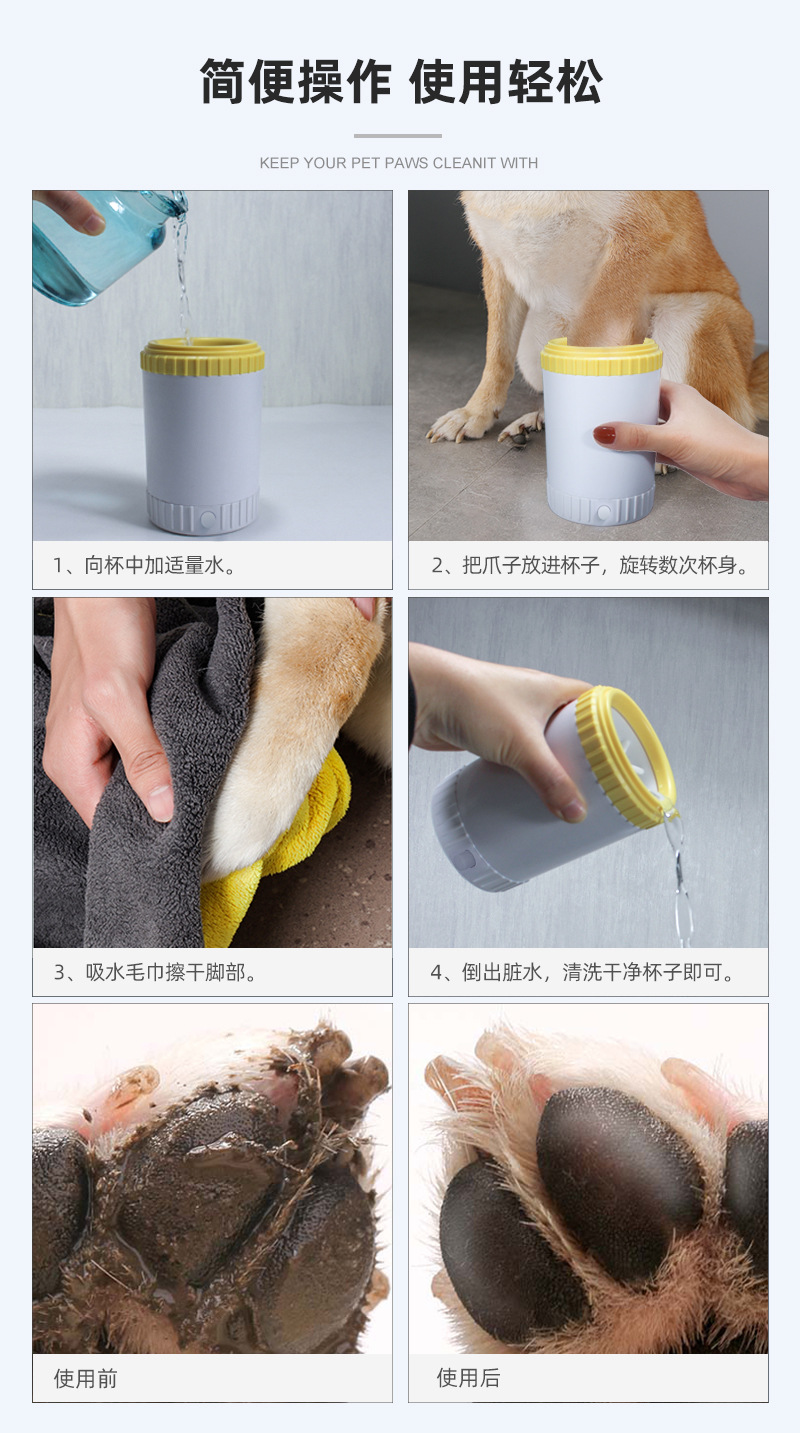 简便操作 使用轻松

KEEP YOUR PET PAWS CLEANIT WITH

1、向杯中加适量水。

2、把爪子放进杯子，旋转数次杯身。

3、吸水毛巾擦干脚部。

4、倒出脏水，清洗干净杯子即可。

使用前

使用后