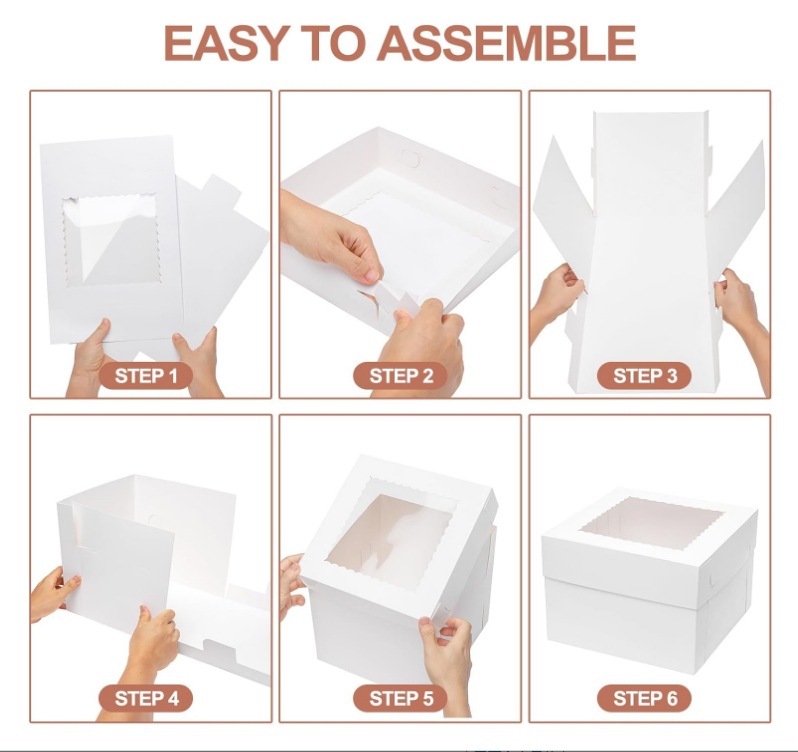 EASY TO ASSEMBLE

STEP 1

STEP 2

STEP 3

STEP 4

STEP 5

STEP 6