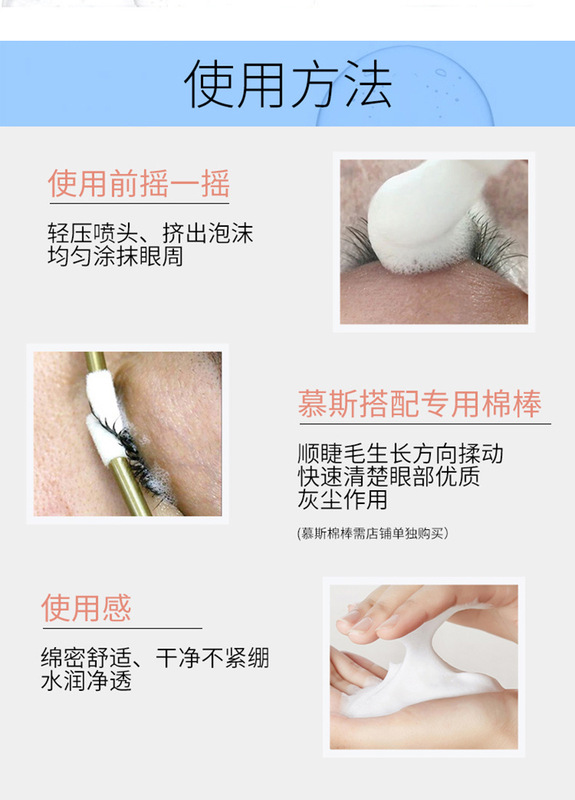 使用方法

使用前摇一摇

轻压喷头、挤出泡沫
均匀涂抹眼周

慕斯搭配专用棉棒

顺睫毛生长方向揉动
快速清楚眼部优质
灰尘作用

(慕斯棉棒需店铺单独购买)

使用感

绵密舒适、干净不紧绷
水润净透