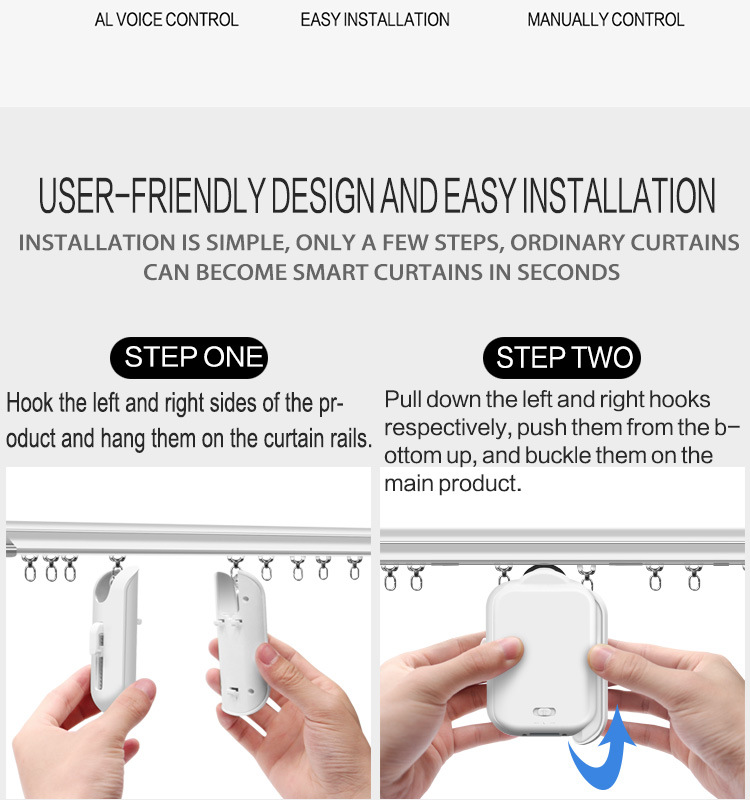 AL VOICE CONTROL

EASY INSTALLATION

MANUALLY CONTROL

USER-FRIENDLY DESIGN AND EASY INSTALLATION

INSTALLATION IS SIMPLE, ONLY A FEW STEPS, ORDINARY CURTAINS CAN BECOME SMART CURTAINS IN SECONDS

STEP ONE

Hook the left and right sides of the product and hang them on the curtain rails.

STEP TWO

Pull down the left and right hooks respectively, push them from the bottom up, and buckle them on the main product.