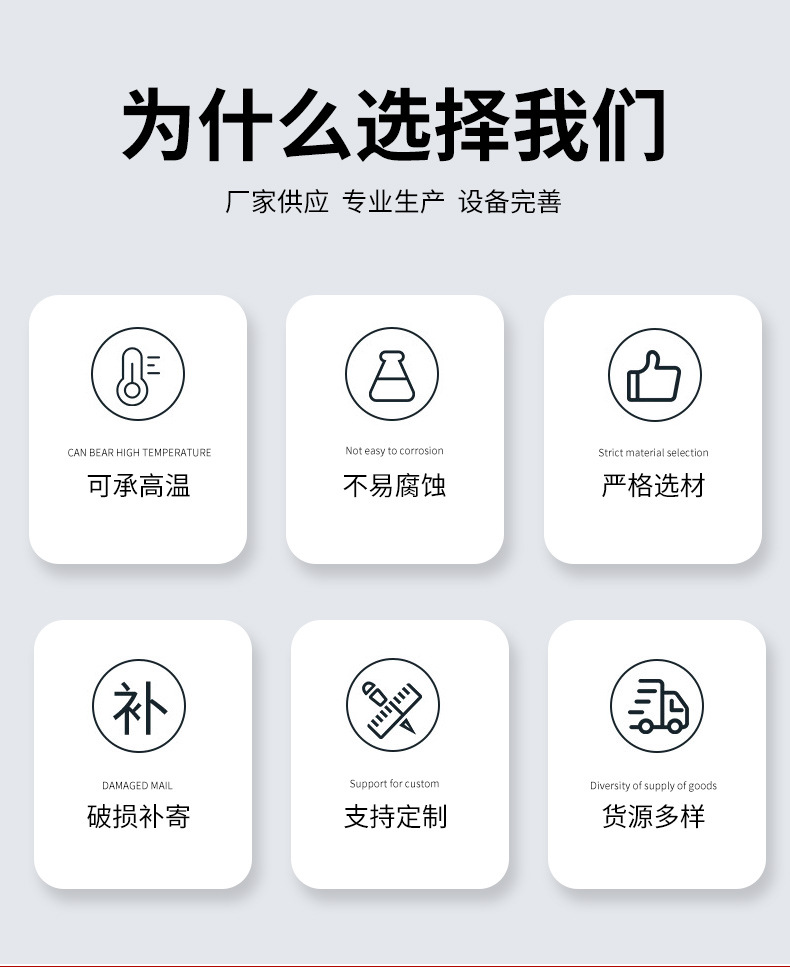 为什么选择我们

厂家供应 专业生产 设备完善

CAN BEAR HIGH TEMPERATURE
可承高温

Not easy to corrosion
不易腐蚀

Strict material selection
严格选材

补

DAMAGED MAIL
破损补寄

Support for custom
支持定制

Diversity of supply of goods
货源多样