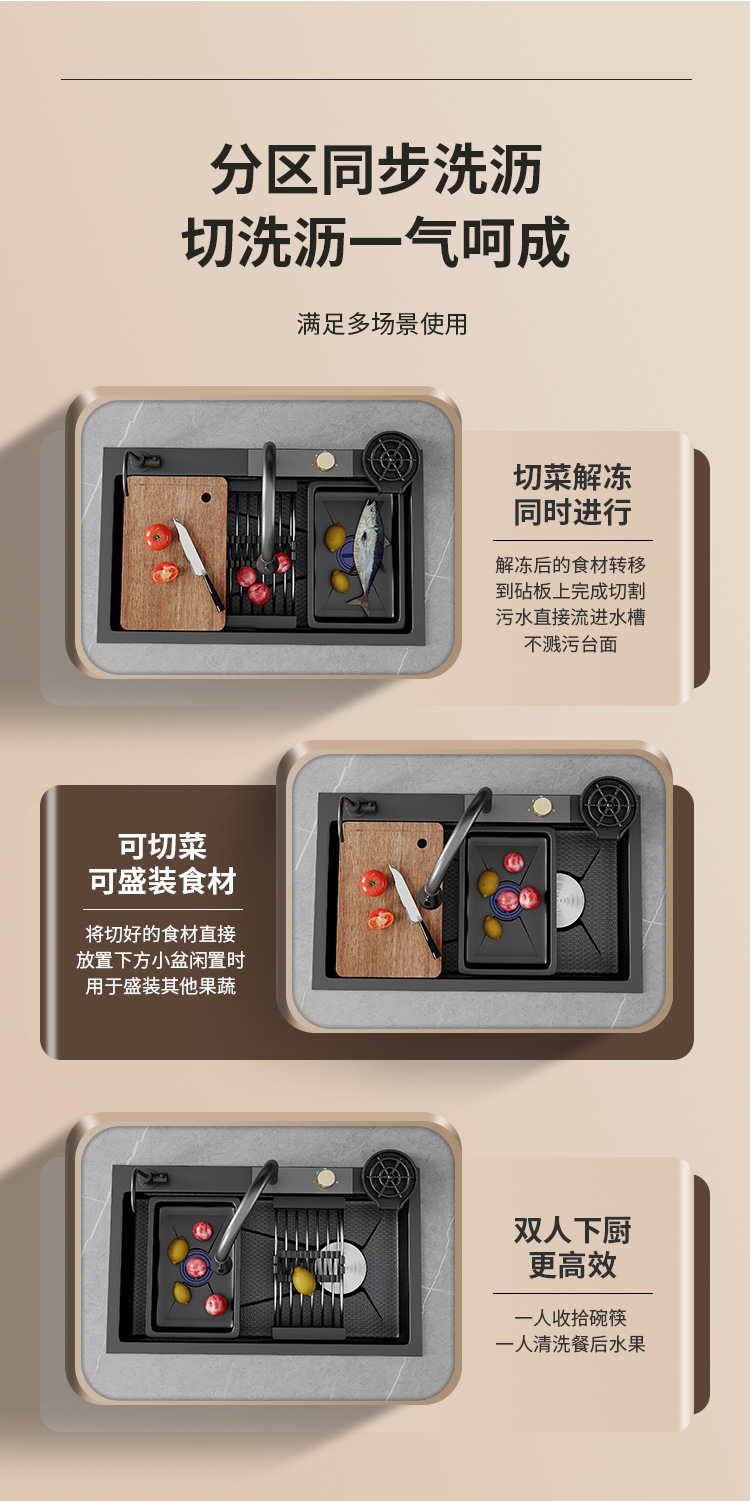 分区同步洗沥
切洗沥一气呵成

满足多场景使用

切菜解冻
同时进行

解冻后的食材转移
到砧板上完成切割
污水直接流进水槽
不溅污台面

可切菜
可盛装食材

将切好的食材直接
放置下方小盆闲置时
用于盛装其他果蔬

双人下厨
更高效

一人收拾碗筷
一人清洗餐后水果