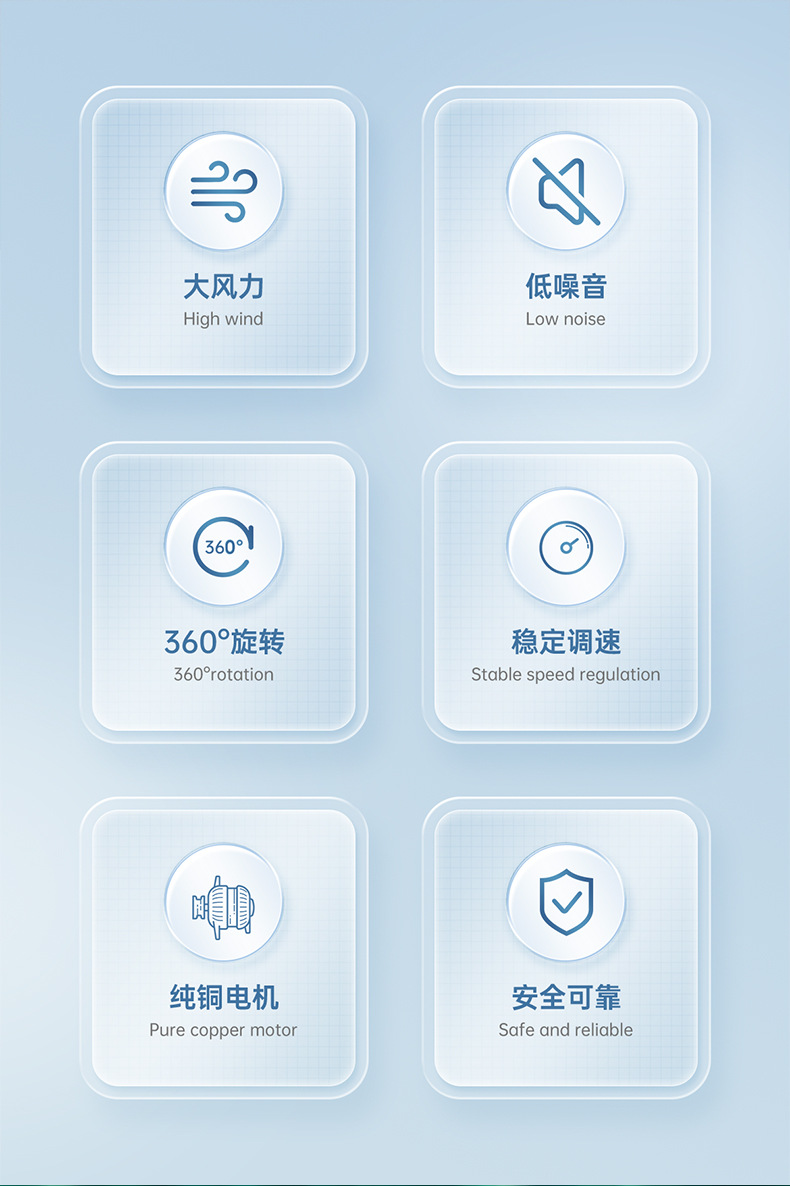 大风力
High wind

低噪音
Low noise

360°
360°旋转
360°rotation

稳定调速
Stable speed regulation

纯铜电机
Pure copper motor

安全可靠
Safe and reliable