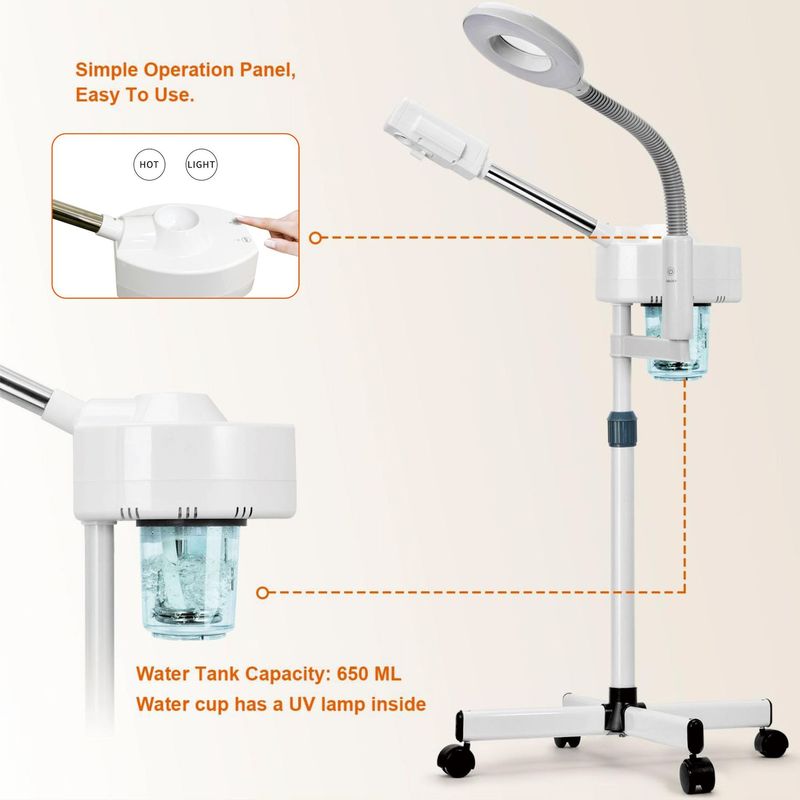 Simple Operation Panel, Easy To Use.

HOT

LIGHT

Water Tank Capacity: 650 ML
Water cup has a UV lamp inside