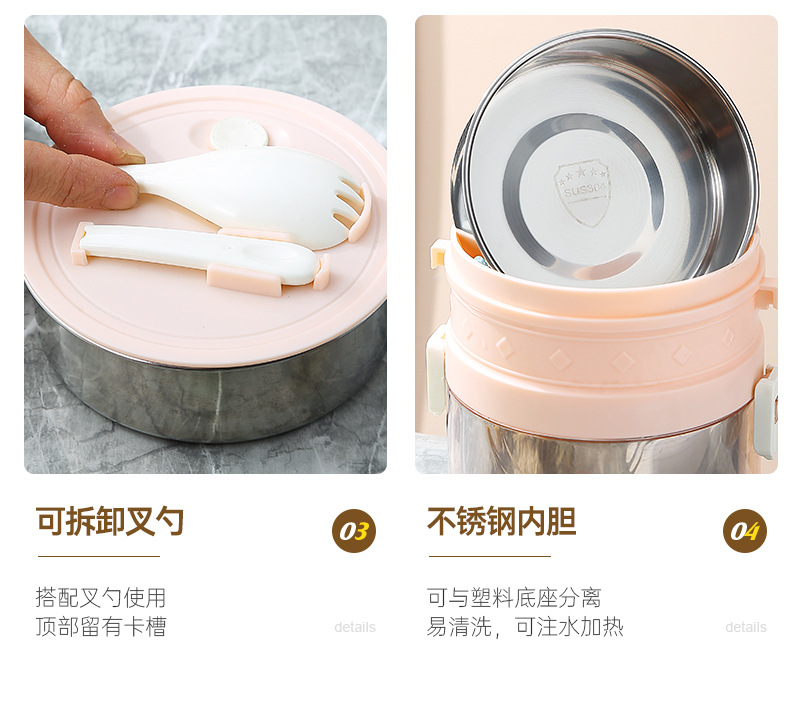 SUS304

可拆卸叉勺

03

搭配叉勺使用
顶部留有卡槽

details

不锈钢内胆

04

可与塑料底座分离
易清洗，可注水加热

details