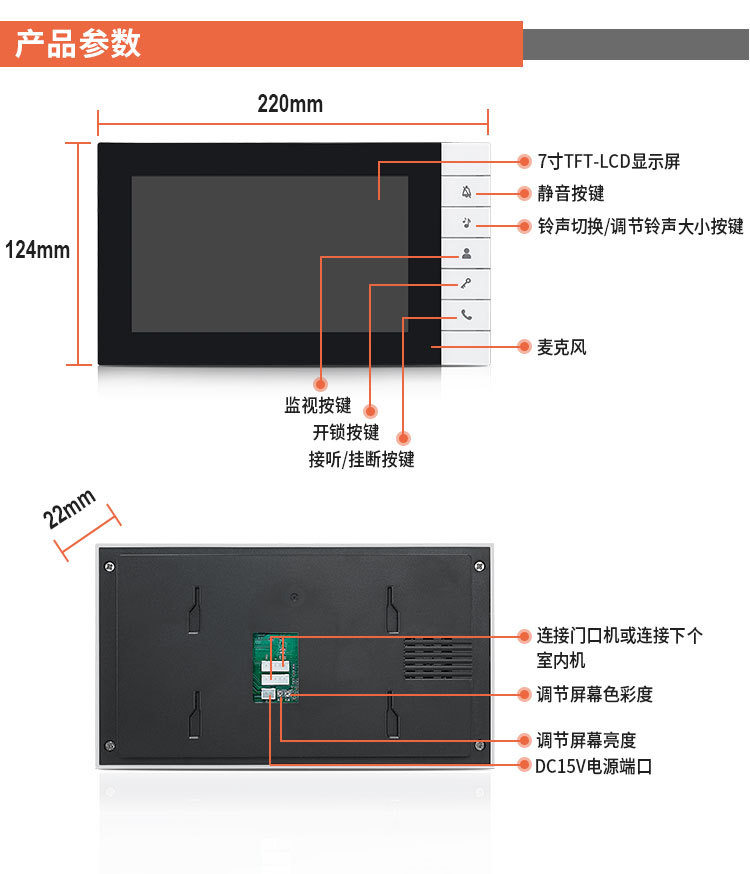 产品参数

220mm

124mm

7寸TFT-LCD显示屏

静音按键

铃声切换/调节铃声大小按键

麦克风

监视按键

开锁按键

接听/挂断按键

22mm

连接门口机或连接下个室内机

调节屏幕色彩度

调节屏幕亮度

DC15V电源端口