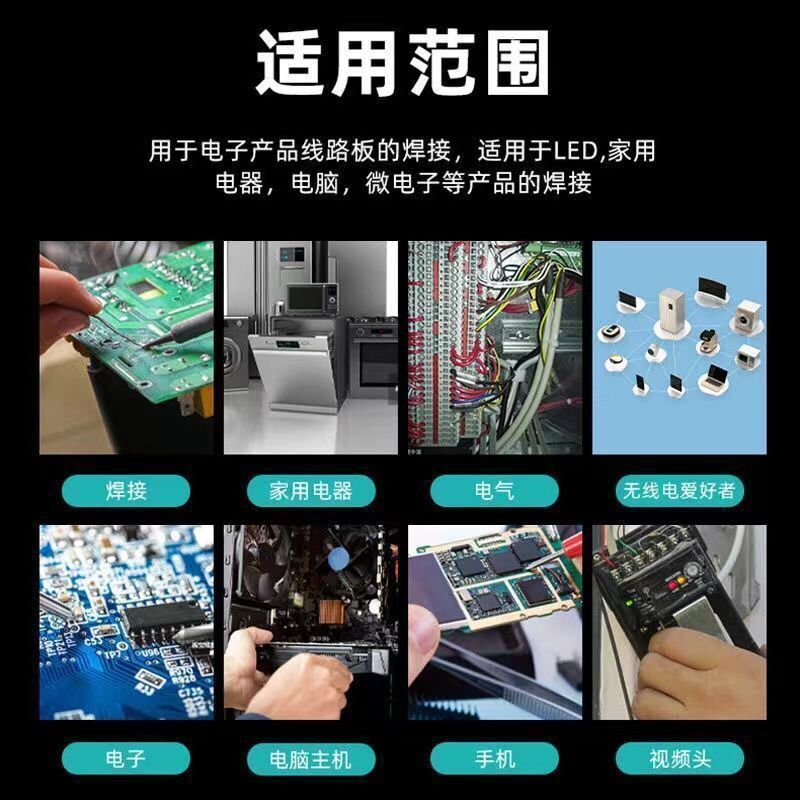 适用范围

用于电子产品线路板的焊接，适用于LED,家用电器，电脑，微电子等产品的焊接

焊接

家用电器

电气

无线电爱好者

电子

电脑主机

手机

视频头