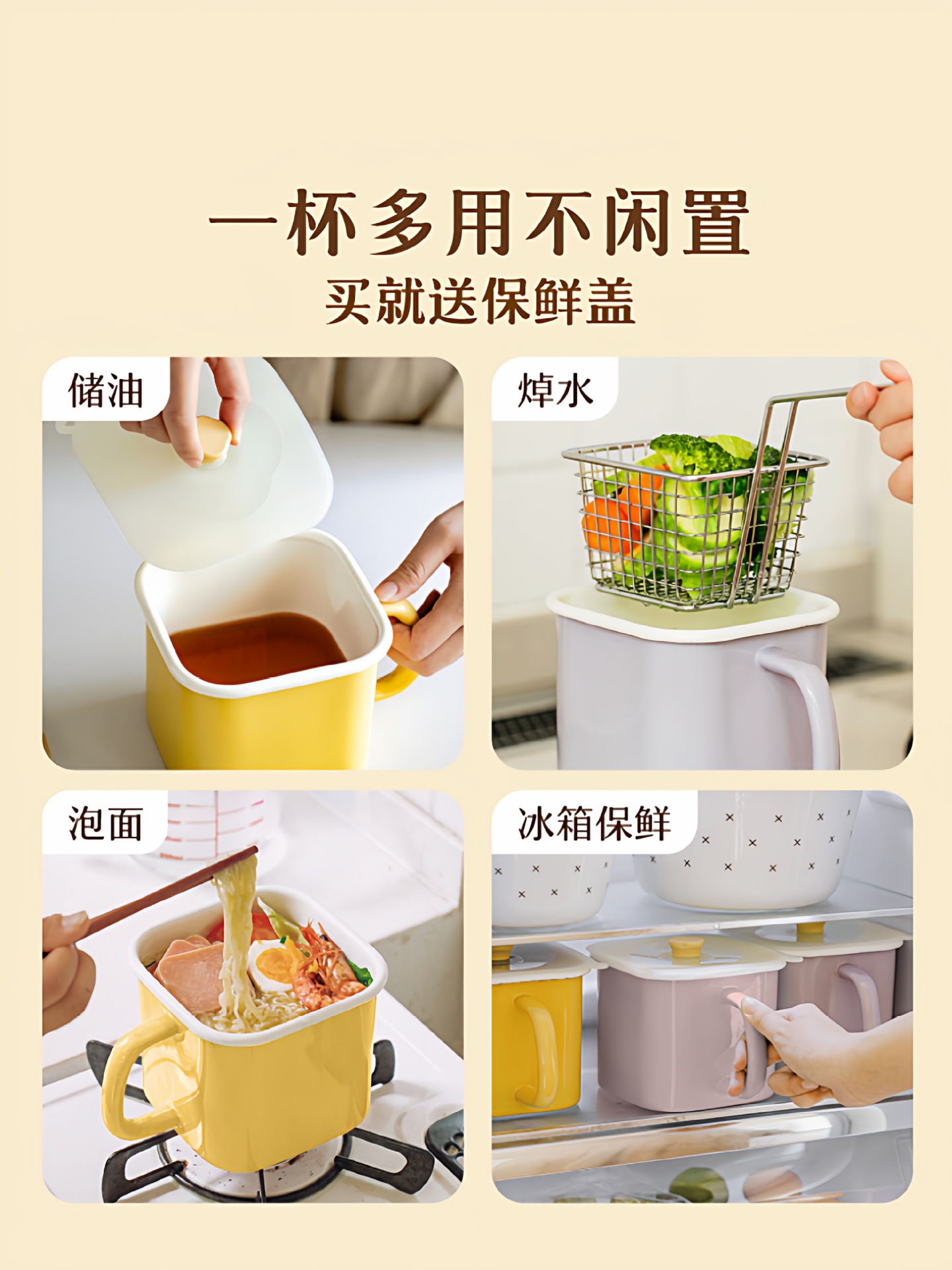 一杯多用不闲置
买就送保鲜盖

储油

焯水

泡面

冰箱保鲜