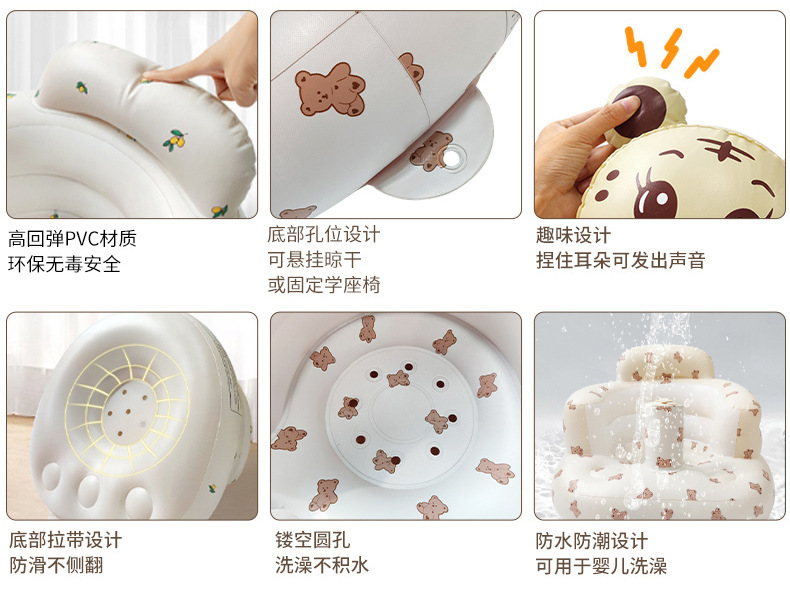 高回弹PVC材质
环保无毒安全

底部孔位设计
可悬挂晾干
或固定学座椅

趣味设计
捏住耳朵可发出声音

底部拉带设计
防滑不侧翻

镂空圆孔
洗澡不积水

防水防潮设计
可用于婴儿洗澡