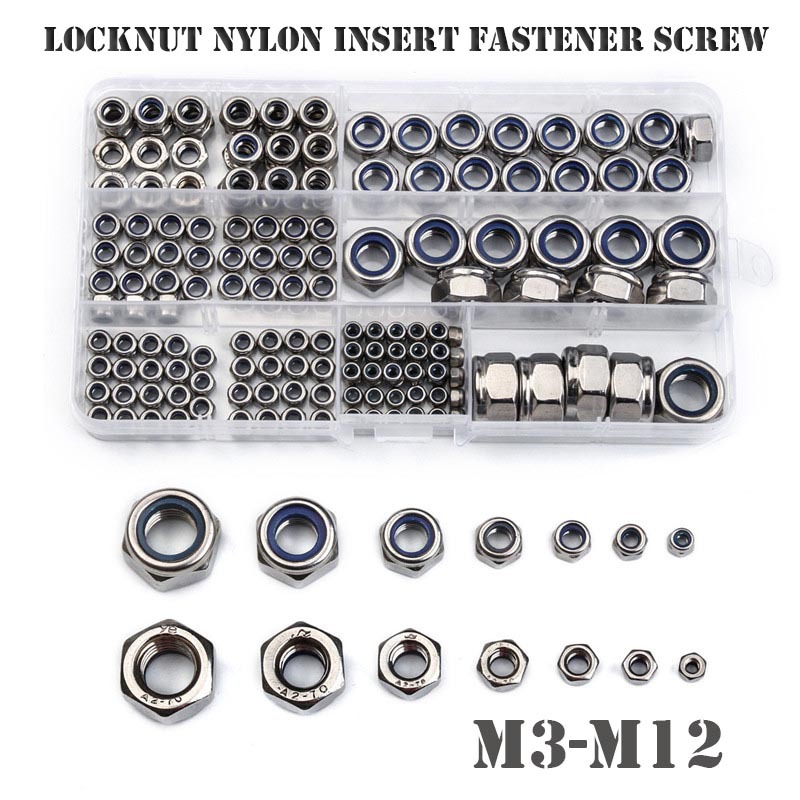 LOCKNUT NYLON INSERT FASTENER SCREW

A2-70

A2-70

A2-70

M3-M12