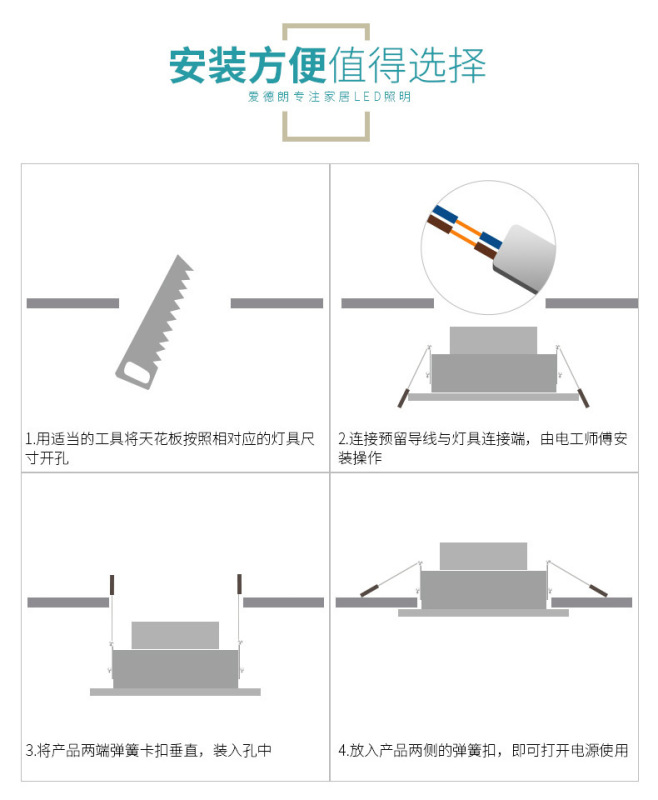 安装方便值得选择
爱德朗专注家居LED照明

1.用适当的工具将天花板按照相对应的灯具尺寸开孔

2.连接预留导线与灯具连接端，由电工师傅安装操作

3.将产品两端弹簧卡扣垂直，装入孔中

4.放入产品两侧的弹簧扣，即可打开电源使用