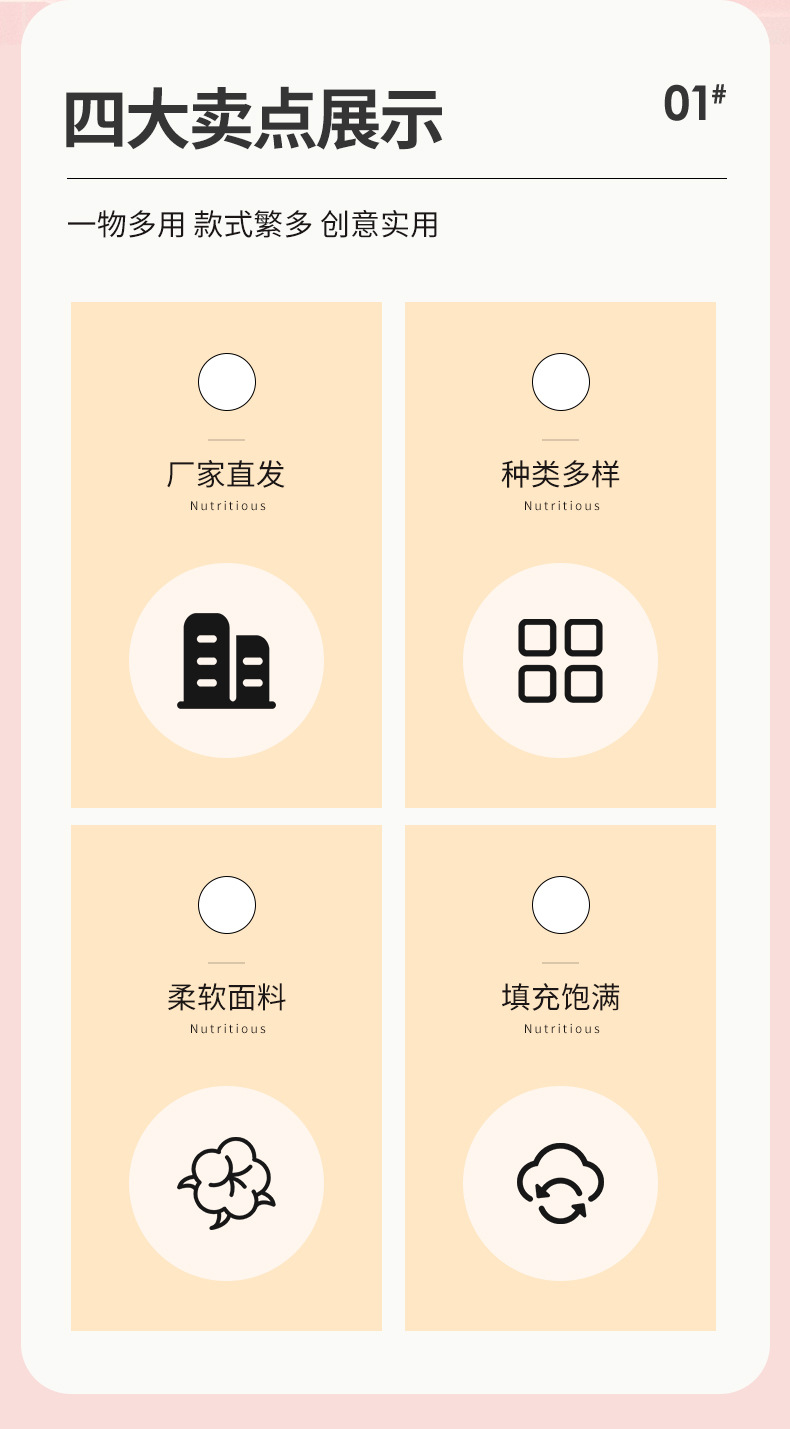 四大卖点展示

01#

一物多用 款式繁多 创意实用

厂家直发
Nutritious

种类多样
Nutritious

柔软面料
Nutritious

填充饱满
Nutritious