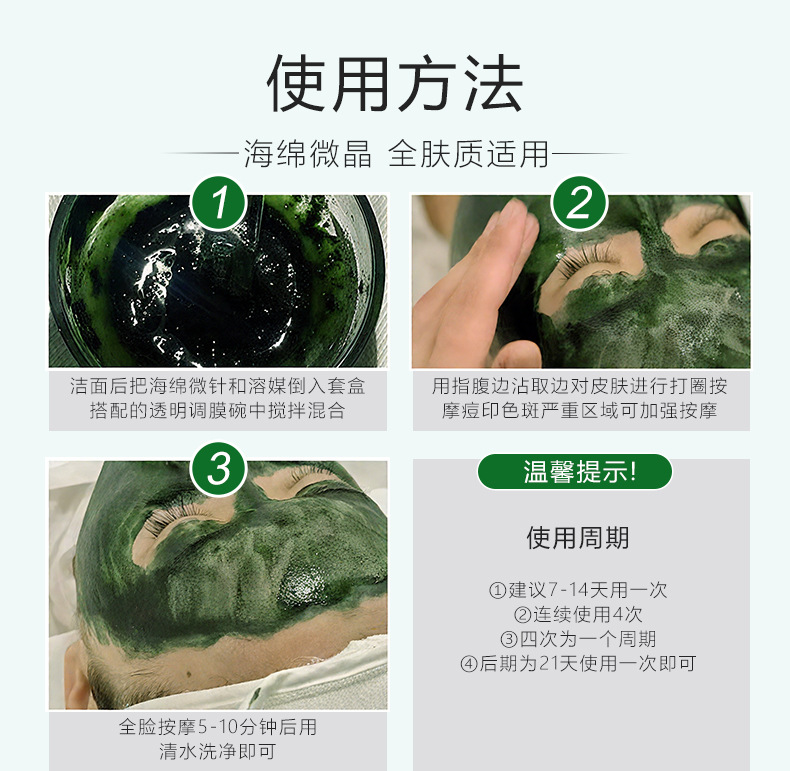 使用方法

海绵微晶 全肤质适用

1

洁面后把海绵微针和溶媒倒入套盒搭配的透明调膜碗中搅拌混合

2

用指腹边沾取边对皮肤进行打圈按摩痘印色斑严重区域可加强按摩

3

全脸按摩5-10分钟后用清水洗净即可

温馨提示!

使用周期

①建议7-14天用一次
②连续使用4次
③四次为一个周期
④后期为21天使用一次即可