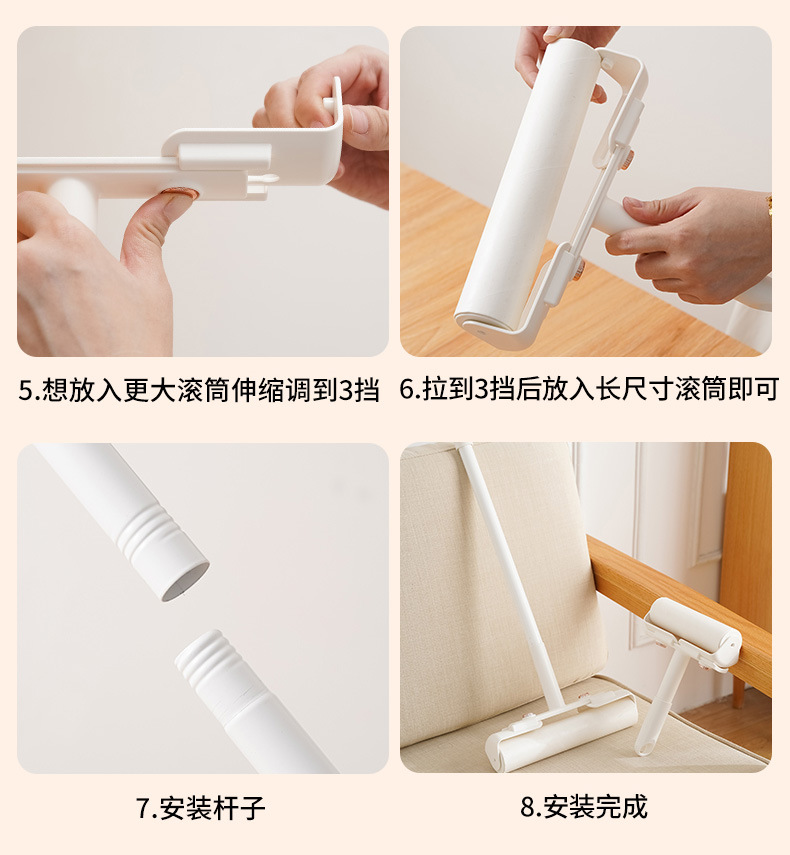 5.想放入更大滚筒伸缩调到3挡

6.拉到3挡后放入长尺寸滚筒即可

7.安装杆子

8.安装完成