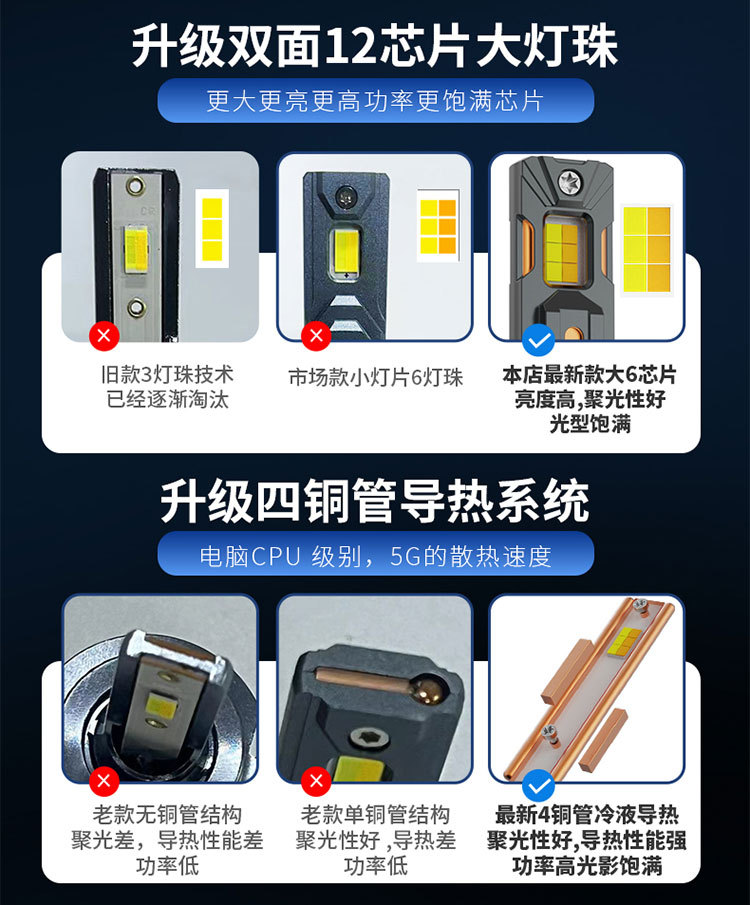 升级双面12芯片大灯珠

更大更亮更高功率更饱满芯片

旧款3灯珠技术
已经逐渐淘汰

市场款小灯片6灯珠

本店最新款大6芯片
亮度高,聚光性好
光型饱满

升级四铜管导热系统

电脑CPU 级别，5G的散热速度

老款无铜管结构
聚光差，导热性能差
功率低

老款单铜管结构
聚光性好 ,导热差
功率低

最新4铜管冷液导热
聚光性好,导热性能强
功率高光影饱满