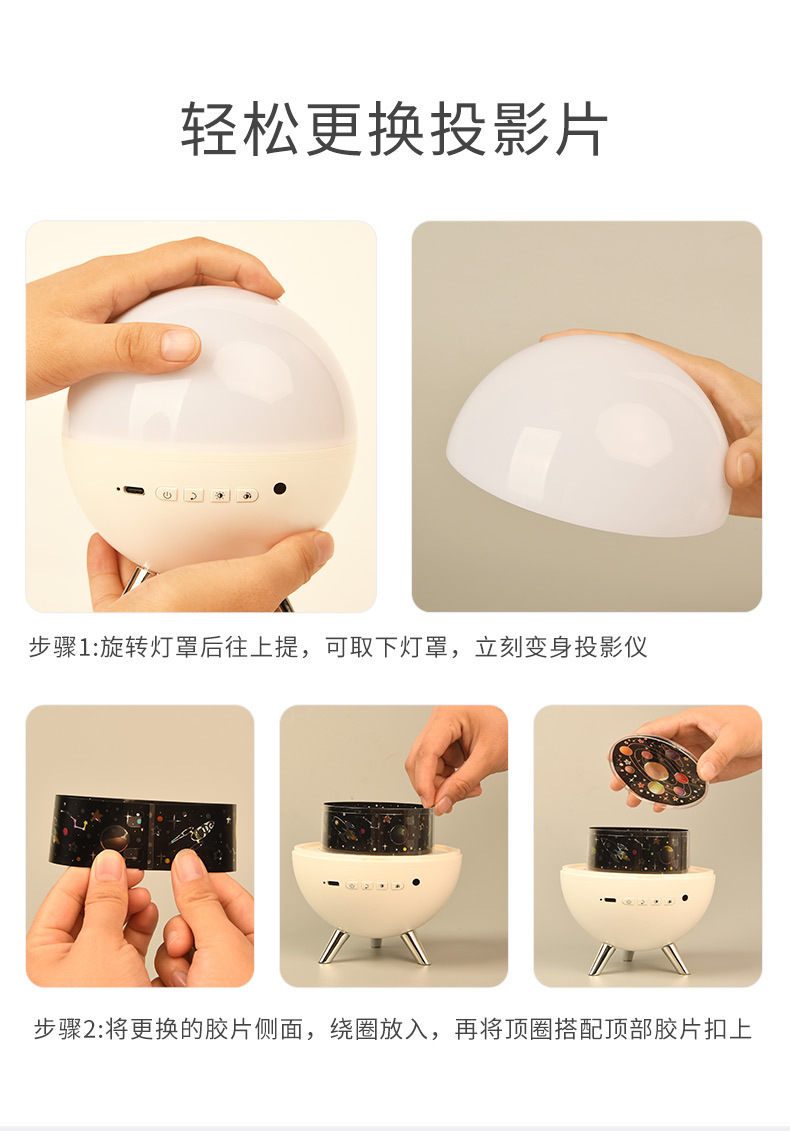 轻松更换投影片

步骤1:旋转灯罩后往上提，可取下灯罩，立刻变身投影仪

步骤2:将更换的胶片侧面，绕圈放入，再将顶圈搭配顶部胶片扣上