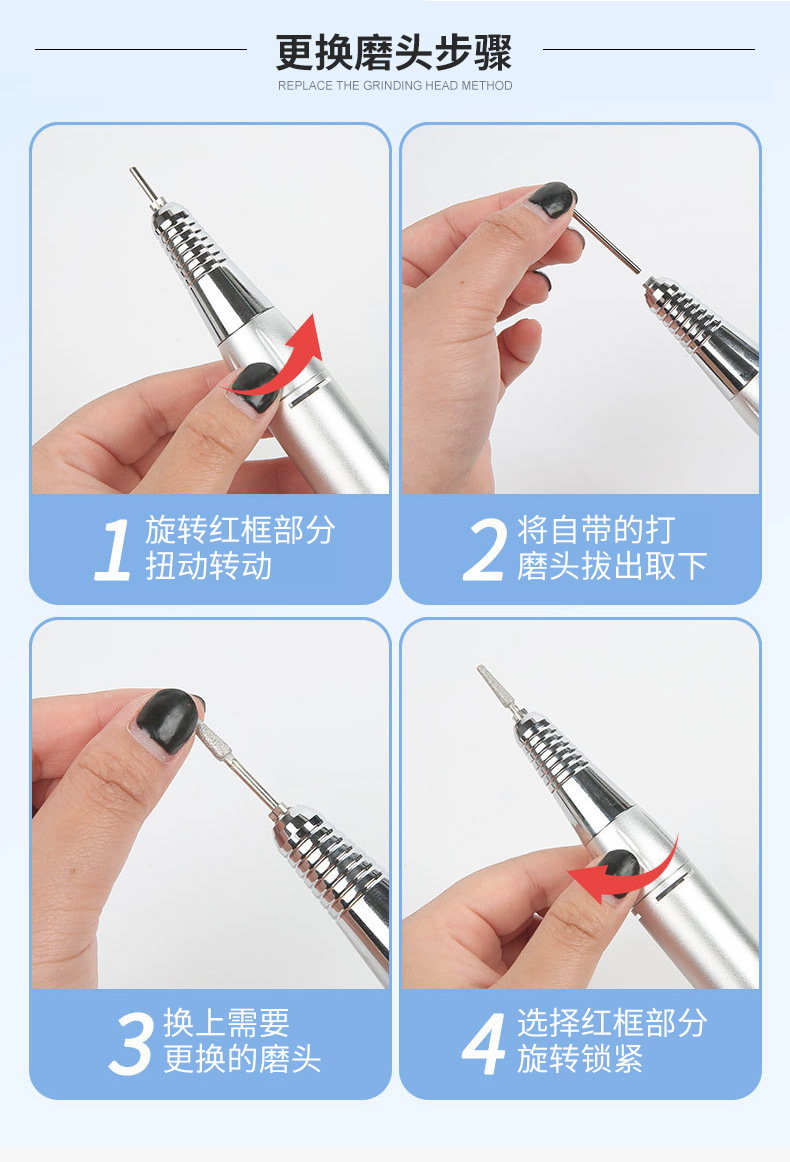 更换磨头步骤

REPLACE THE GRINDING HEAD METHOD

1 旋转红框部分
扭动转动

2 将自带的打
磨头拔出取下

3 换上需要
更换的磨头

4 选择红框部分
旋转锁紧