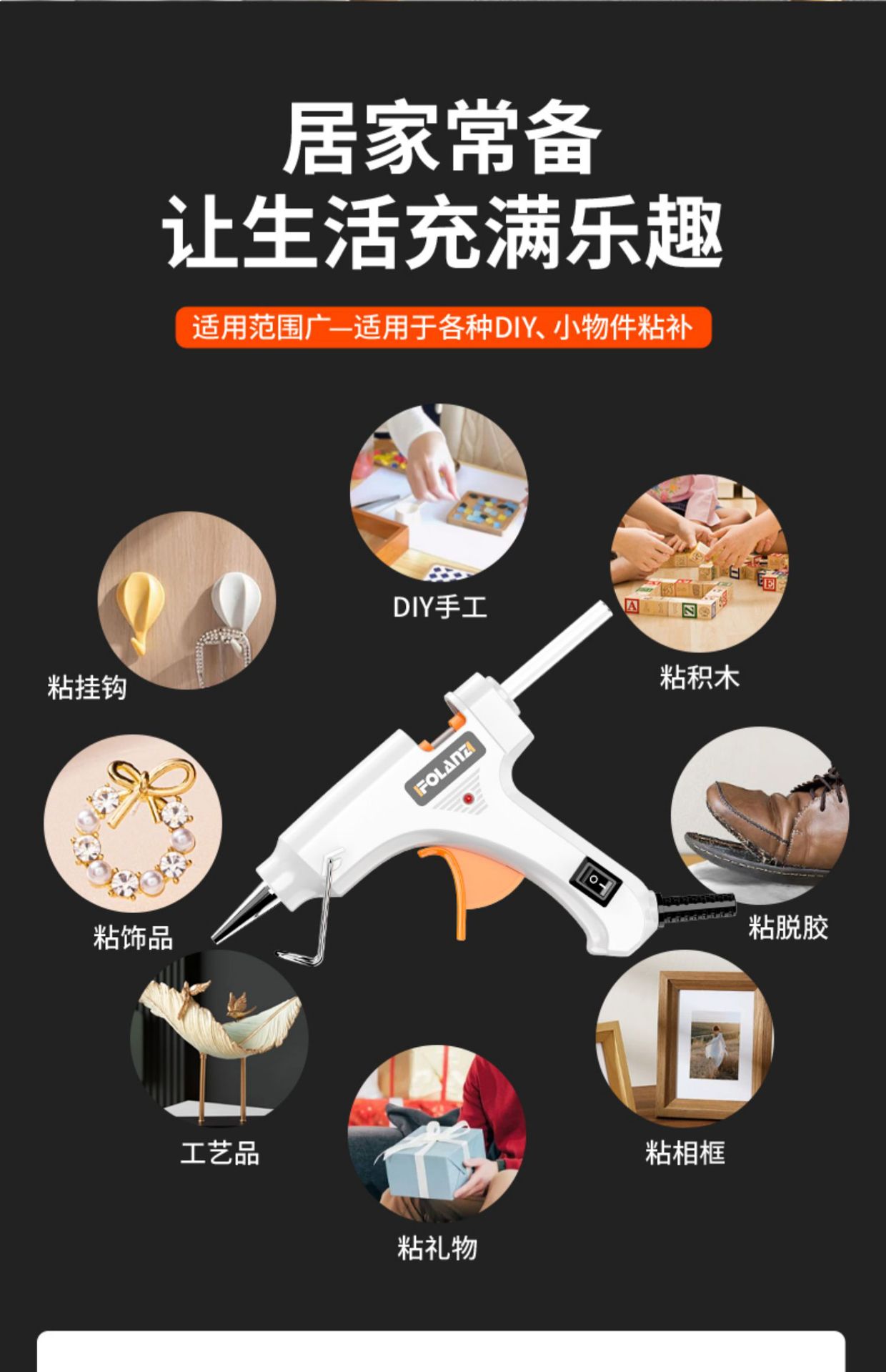 居家常备
让生活充满乐趣

适用范围广—适用于各种DIY、小物件粘补

DIY手工

粘挂钩

粘积木

FOLANZ

粘饰品

粘脱胶

工艺品

粘相框

粘礼物