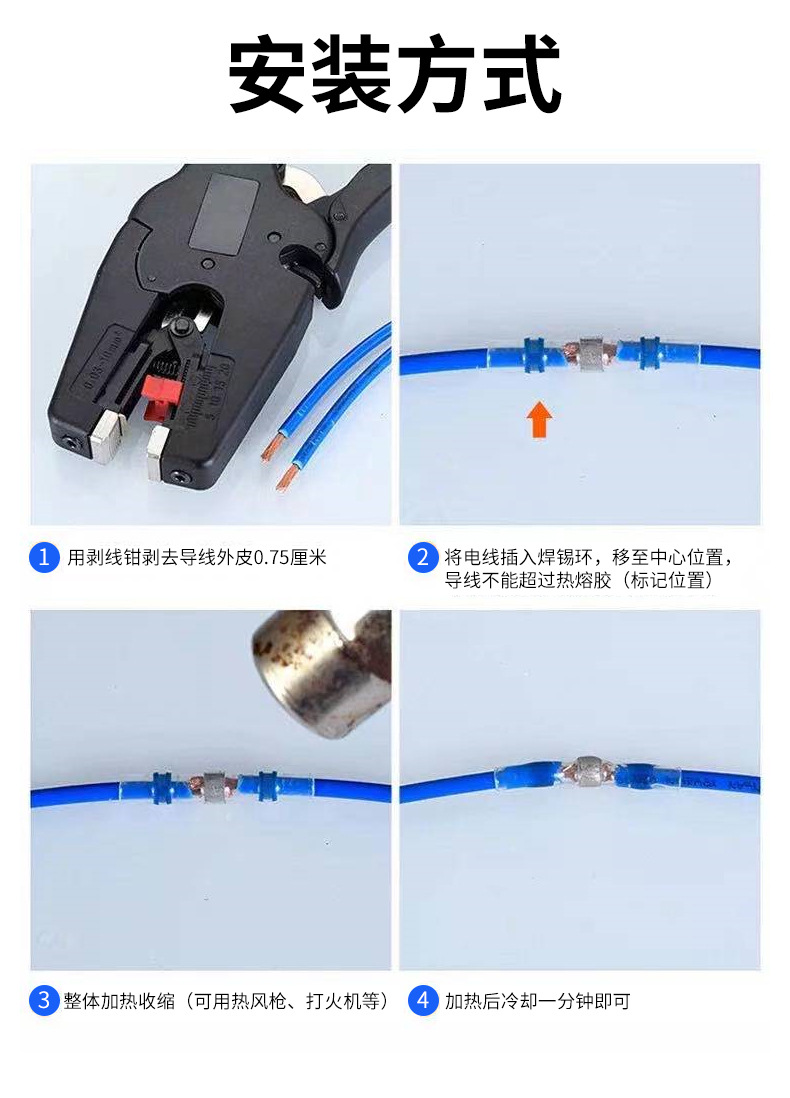 安装方式

1 用剥线钳剥去导线外皮0.75厘米

2 将电线插入焊锡环，移至中心位置，导线不能超过热熔胶（标记位置）

3 整体加热收缩（可用热风枪、打火机等）

4 加热后冷却一分钟即可