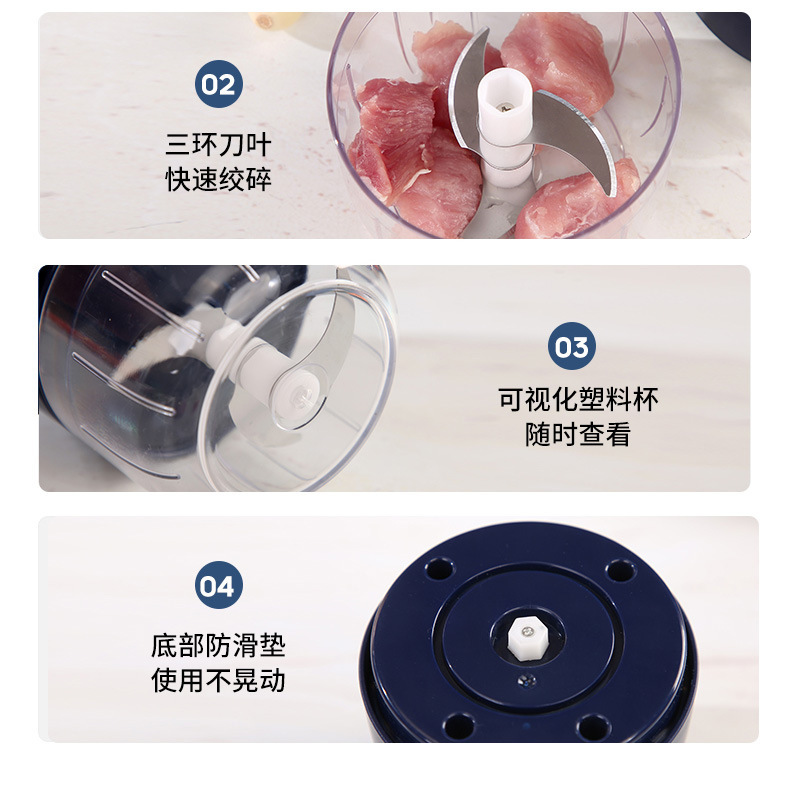 02

三环刀叶
快速绞碎

03

可视化塑料杯
随时查看

04

底部防滑垫
使用不晃动