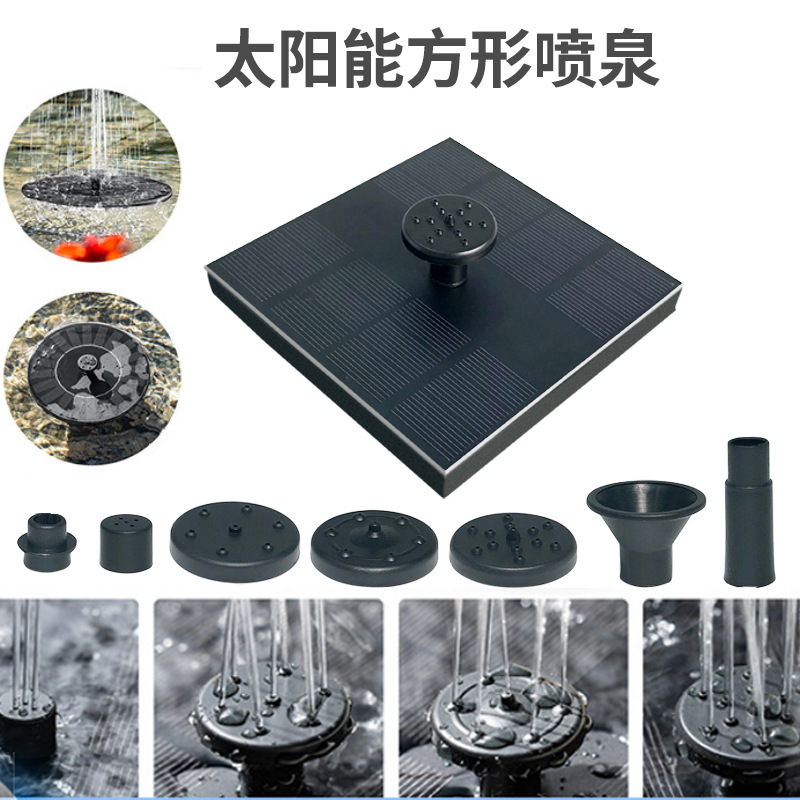 太阳能方形喷泉