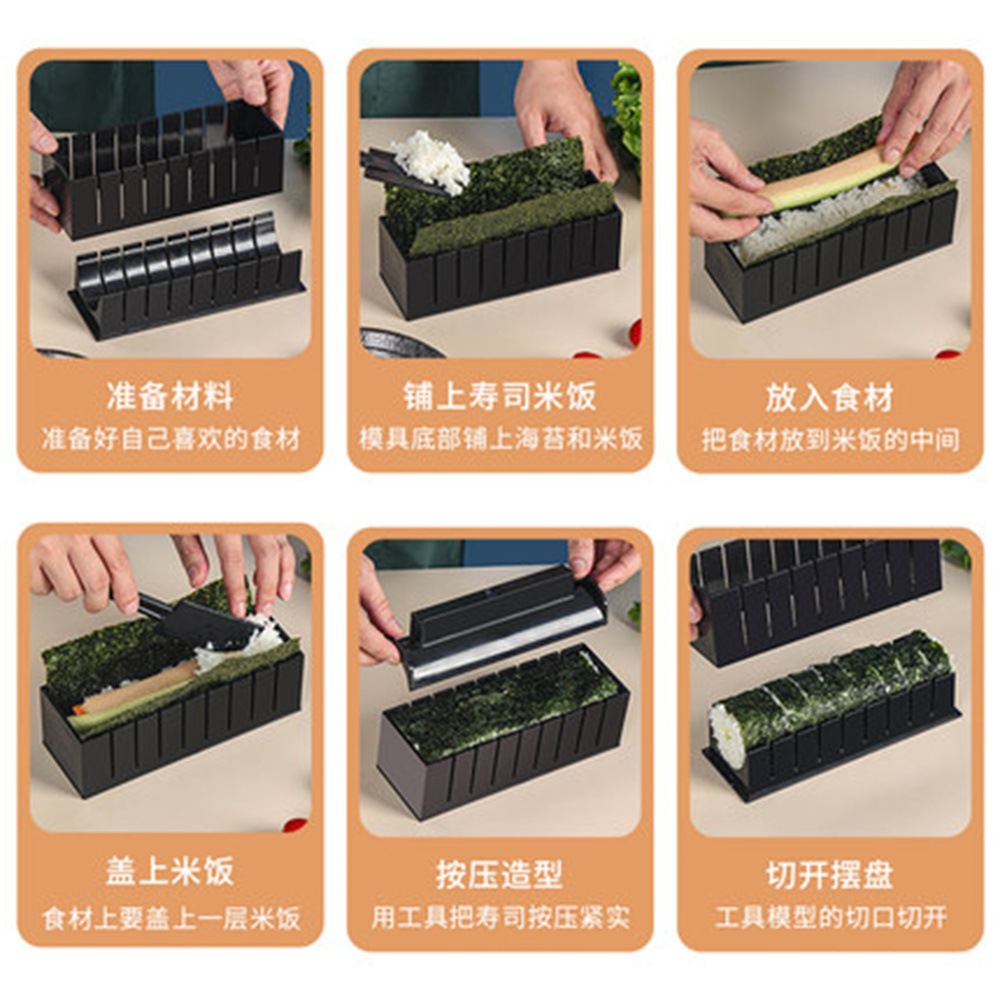 准备材料
准备好自己喜欢的食材

铺上寿司米饭
模具底部铺上海苔和米饭

放入食材
把食材放到米饭的中间

盖上米饭
食材上要盖上一层米饭

按压造型
用工具把寿司按压紧实

切开摆盘
工具模型的切口切开