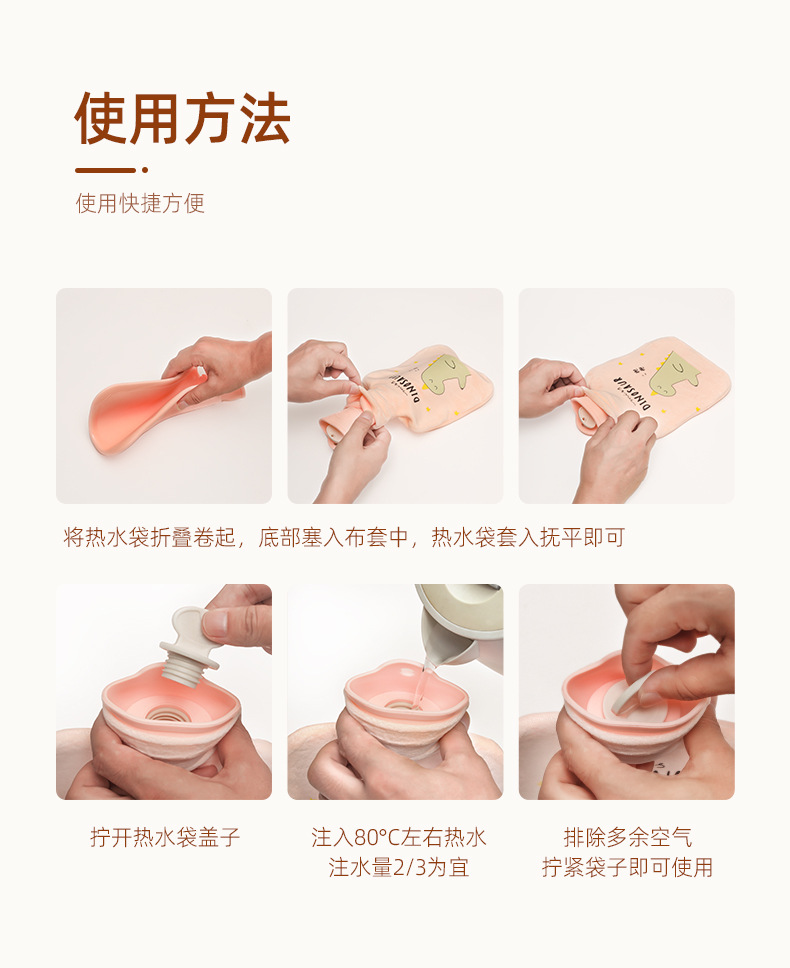 使用方法

使用快捷方便

DINOSAUR

DINOSAUR

将热水袋折叠卷起，底部塞入布套中，热水袋套入抚平即可

拧开热水袋盖子

注入80°C左右热水
注水量2/3为宜

排除多余空气
拧紧袋子即可使用