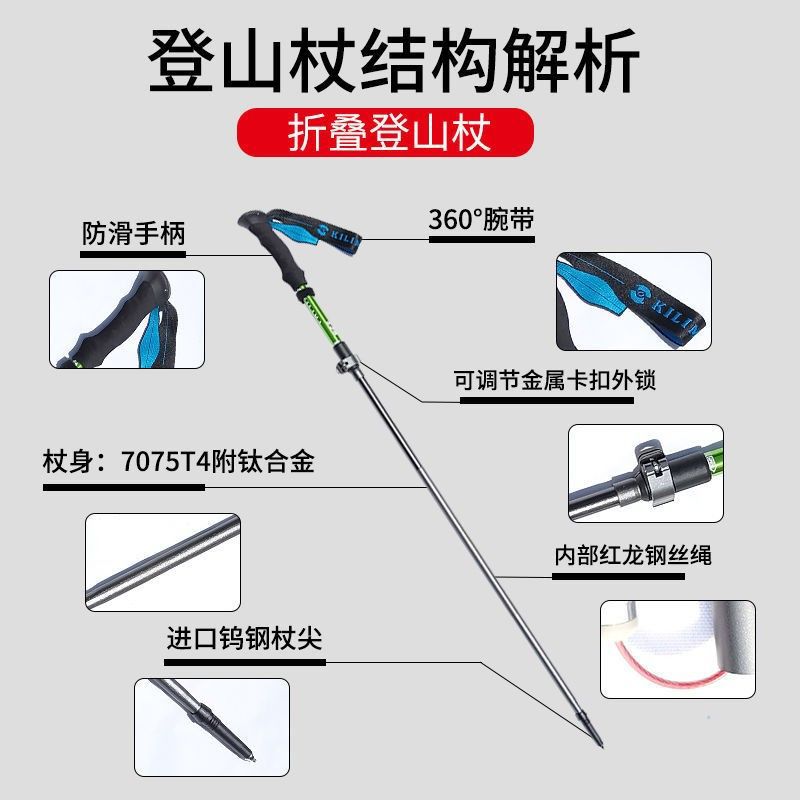 登山杖结构解析

折叠登山杖

防滑手柄

360°腕带

KILIN

KILIN

可调节金属卡扣外锁

杖身：7075T4附钛合金

内部红龙钢丝绳

进口钨钢杖尖