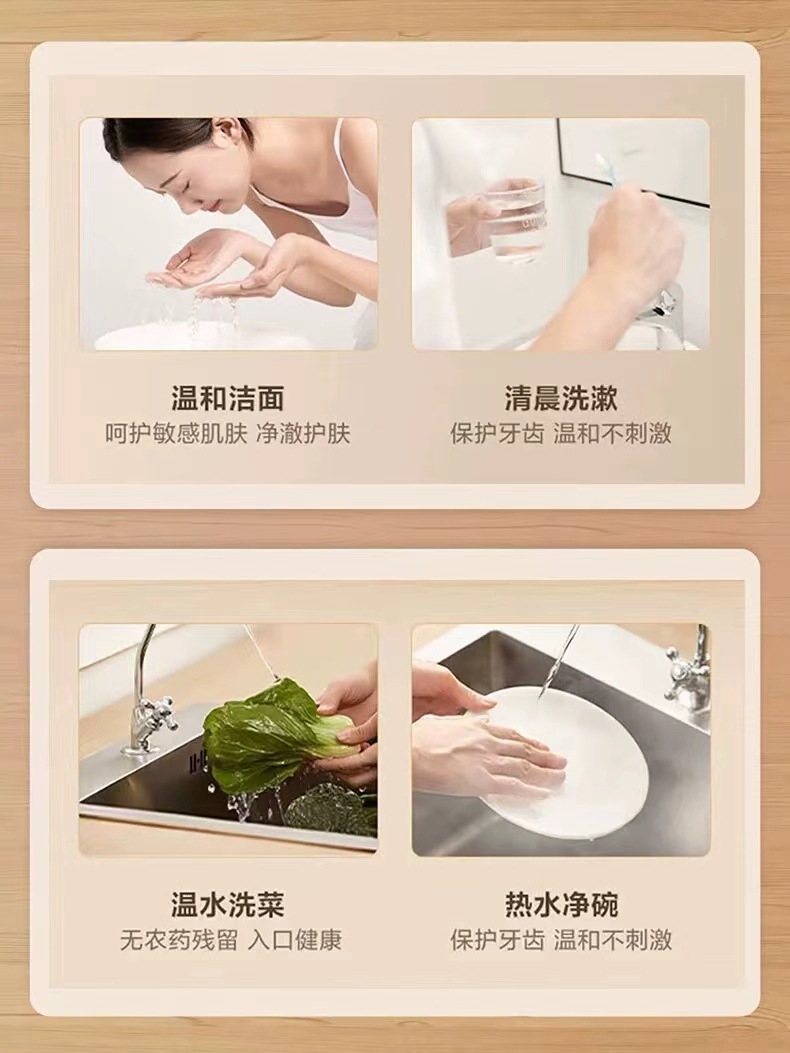 温和洁面
呵护敏感肌肤 净澈护肤

清晨洗漱
保护牙齿 温和不刺激

温水洗菜
无农药残留 入口健康

热水净碗
保护牙齿 温和不刺激