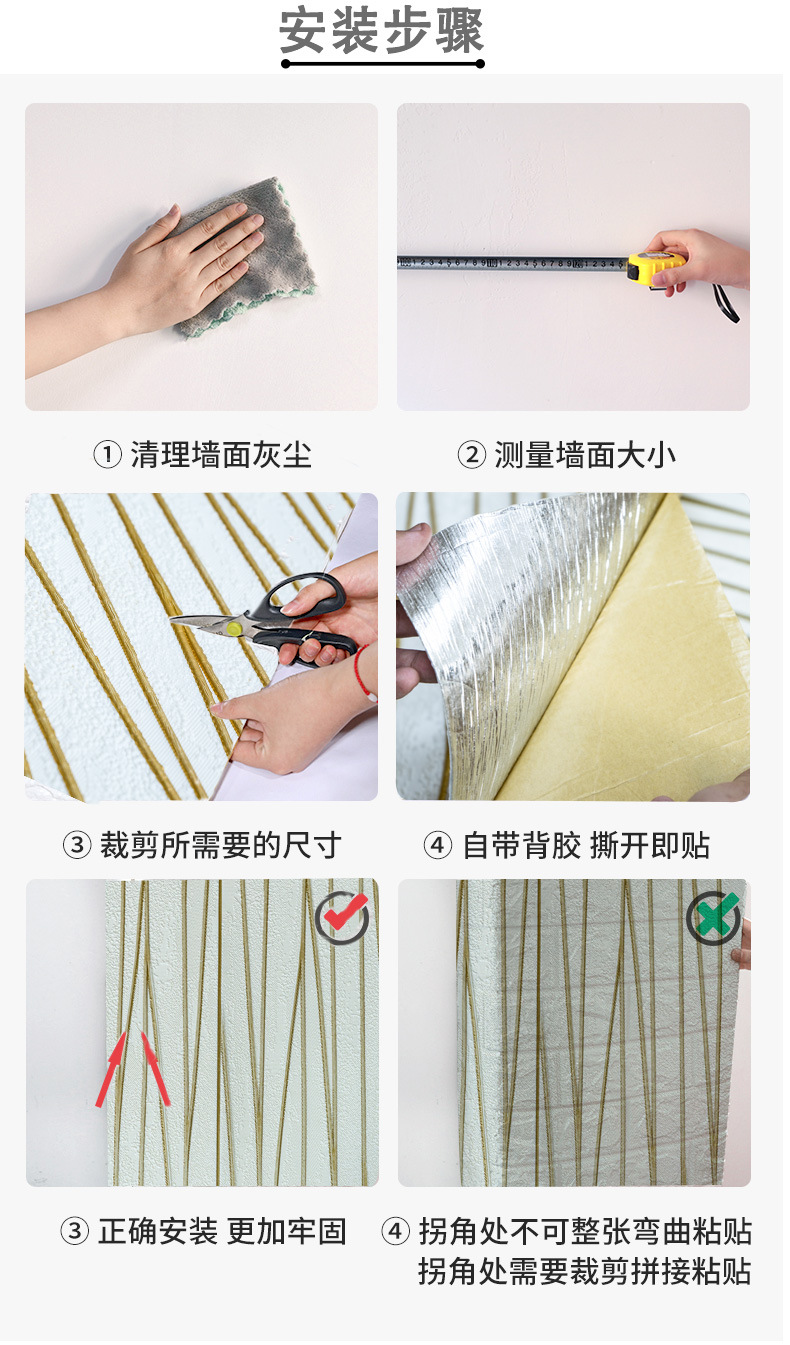 安装步骤

① 清理墙面灰尘

② 测量墙面大小

③ 裁剪所需要的尺寸

④ 自带背胶 撕开即贴

③ 正确安装 更加牢固

④ 拐角处不可整张弯曲粘贴
拐角处需要裁剪拼接粘贴