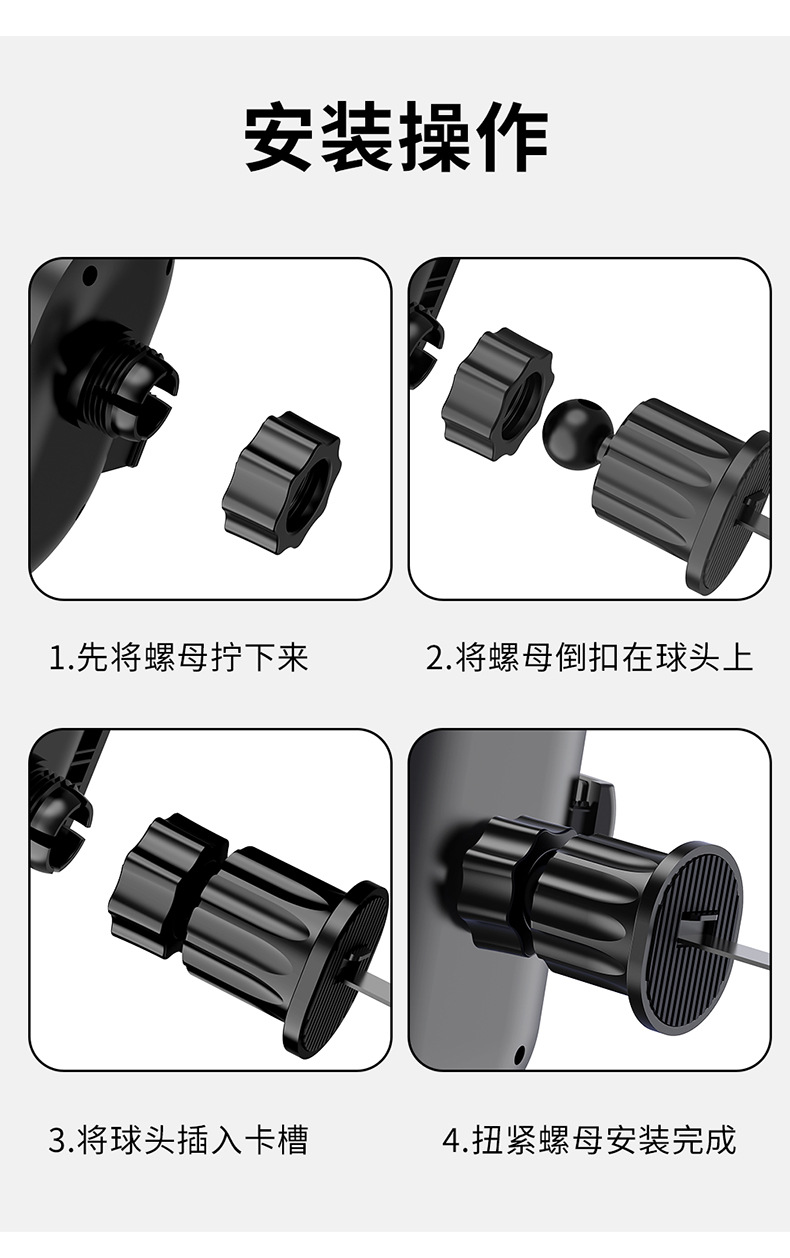 安装操作

1.先将螺母拧下来

2.将螺母倒扣在球头上

3.将球头插入卡槽

4.扭紧螺母安装完成