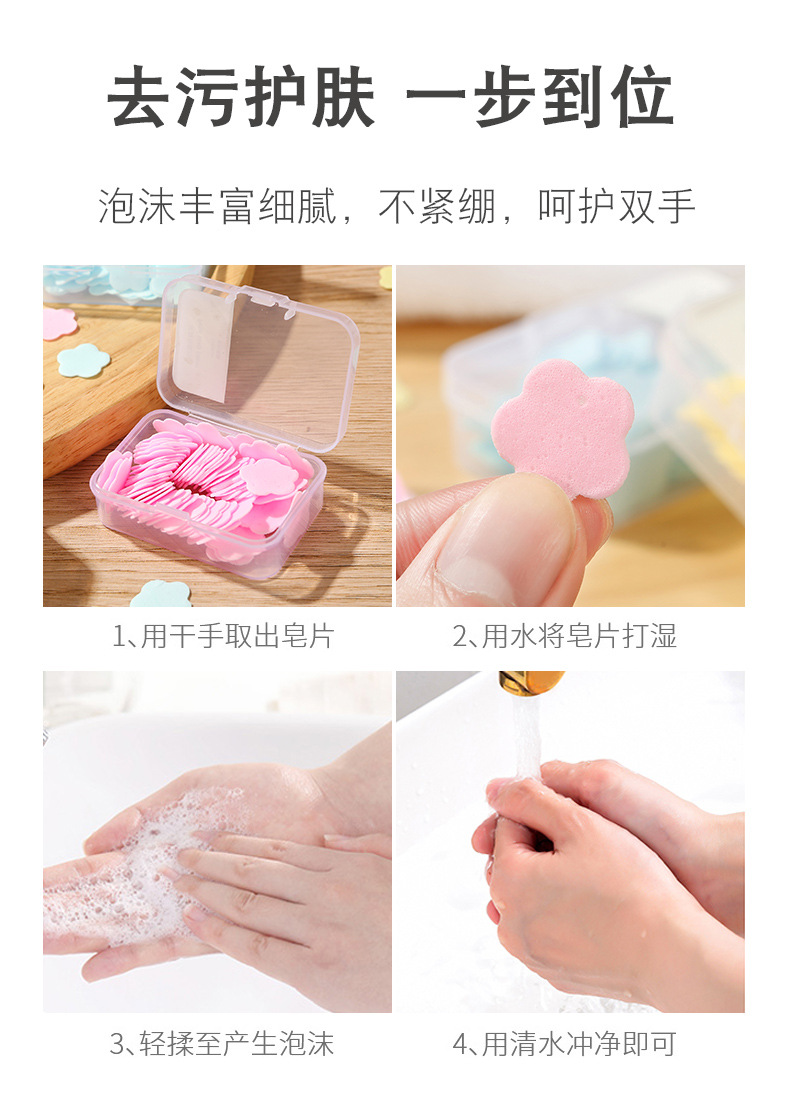 去污护肤 一步到位

泡沫丰富细腻，不紧绷，呵护双手

1、用干手取出皂片

2、用水将皂片打湿

3、轻揉至产生泡沫

4、用清水冲净即可