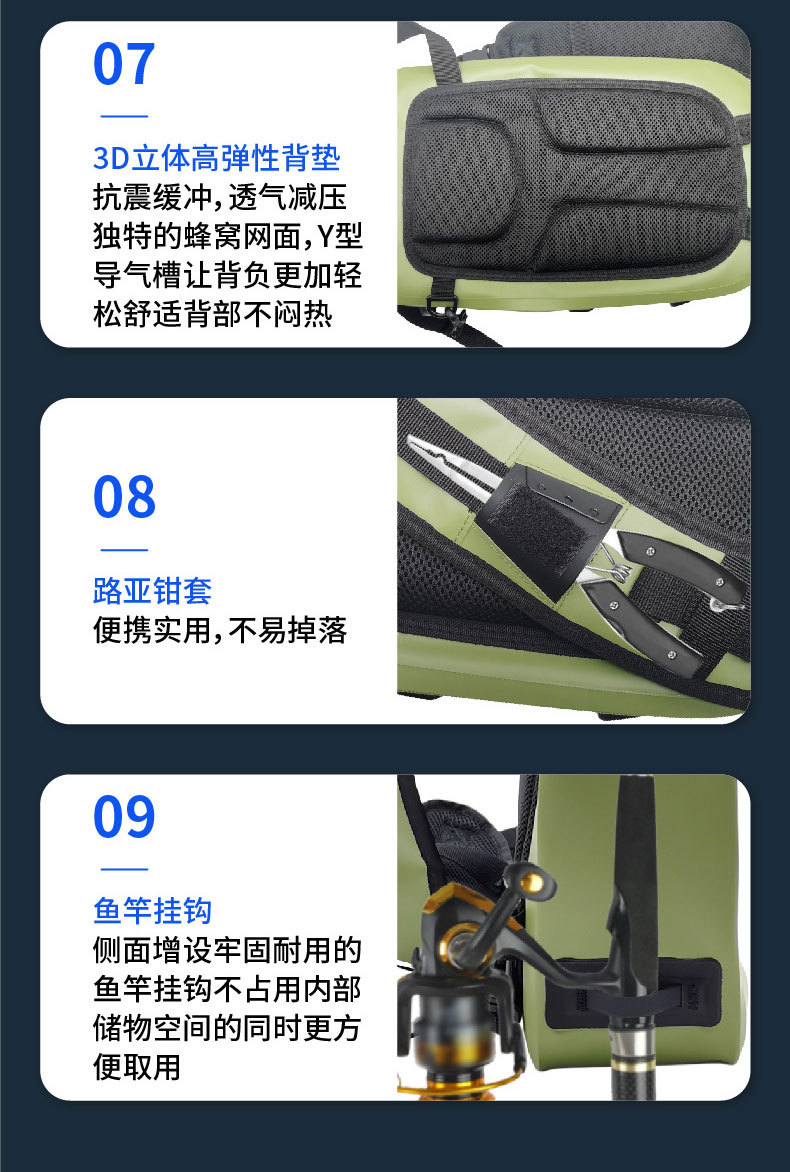 07

3D立体高弹性背垫
抗震缓冲，透气减压独特的蜂窝网面，Y型导气槽让背负更加轻松舒适背部不闷热

08

路亚钳套
便携实用，不易掉落

09

鱼竿挂钩
侧面增设牢固耐用的鱼竿挂钩不占用内部储物空间的同时更方便取用