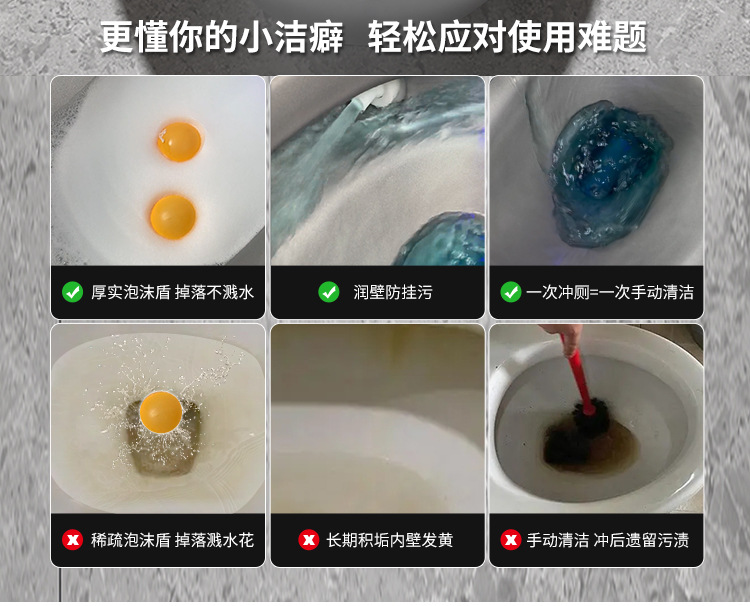 更懂你的小洁癖　轻松应对使用难题

厚实泡沫盾 掉落不溅水

润壁防挂污

一次冲厕=一次手动清洁

稀疏泡沫盾 掉落溅水花

长期积垢内壁发黄

手动清洁 冲后遗留污渍