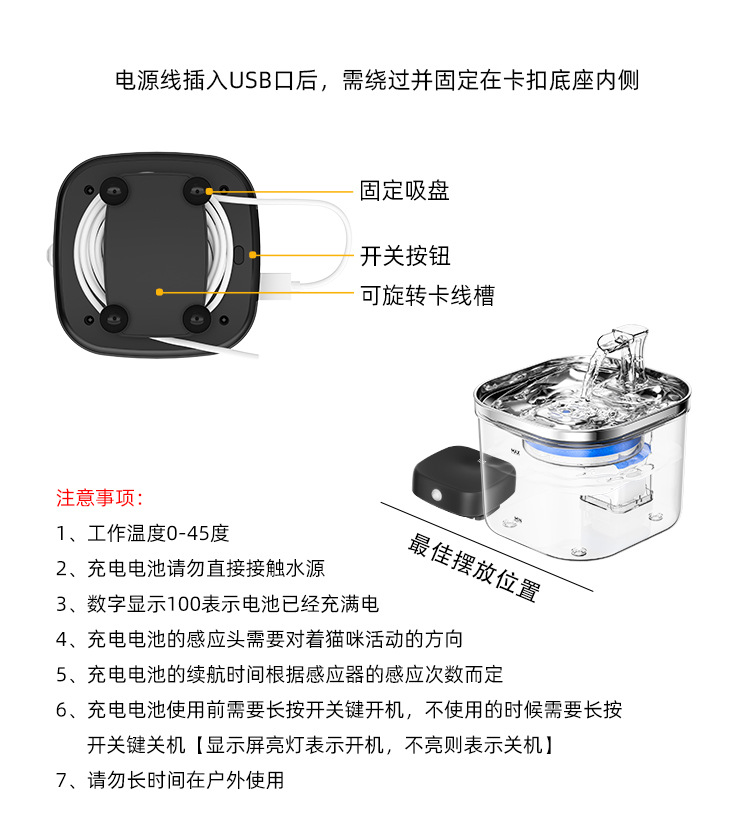 电源线插入USB口后，需绕过并固定在卡扣底座内侧

固定吸盘

开关按钮

可旋转卡线槽

MAX

最佳摆放位置

注意事项：

1、工作温度0-45度

2、充电电池请勿直接接触水源

3、数字显示100表示电池已经充满电

4、充电电池的感应头需要对着猫咪活动的方向

5、充电电池的续航时间根据感应器的感应次数而定

6、充电电池使用前需要长按开关键开机，不使用的时候需要长按开关键关机【显示屏亮灯表示开机，不亮则表示关机】

7、请勿长时间在户外使用