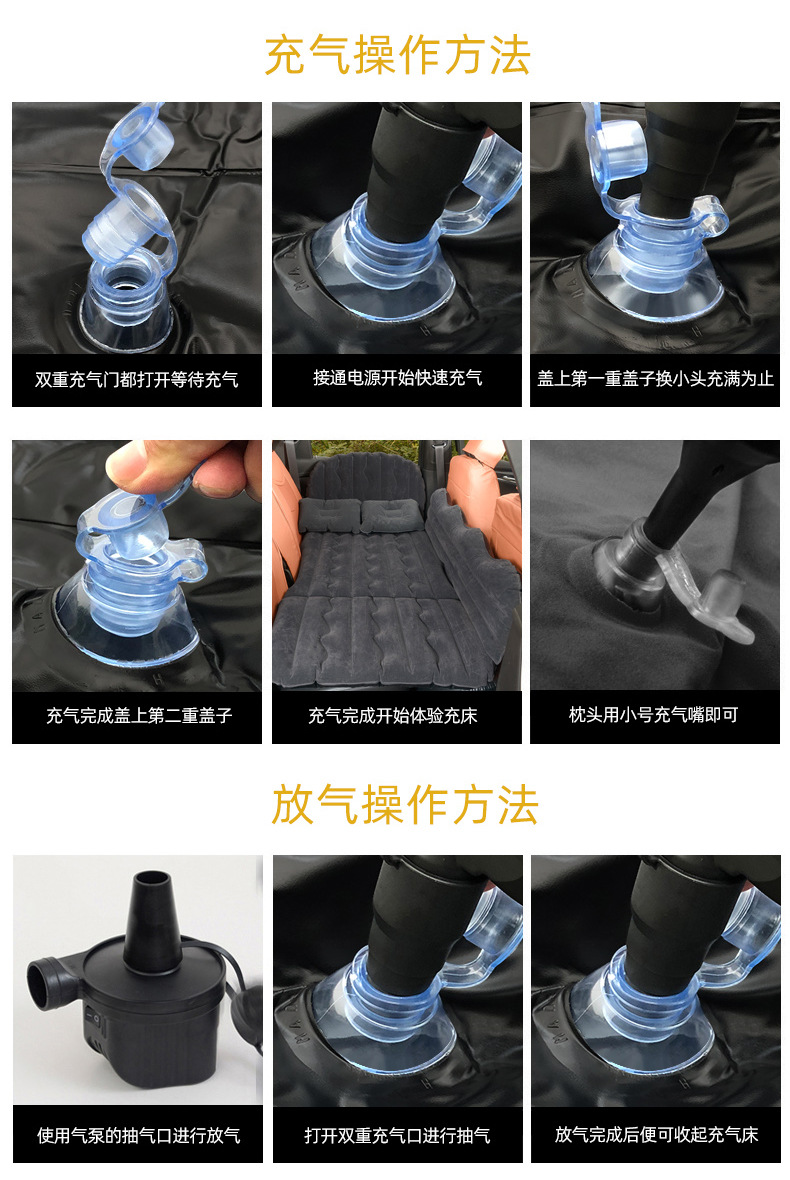 充气操作方法

双重充气门都打开等待充气

接通电源开始快速充气

盖上第一重盖子换小头充满为止

充气完成盖上第二重盖子

充气完成开始体验充床

枕头用小号充气嘴即可

放气操作方法

使用气泵的抽气口进行放气

打开双重充气口进行抽气

放气完成后便可收起充气床