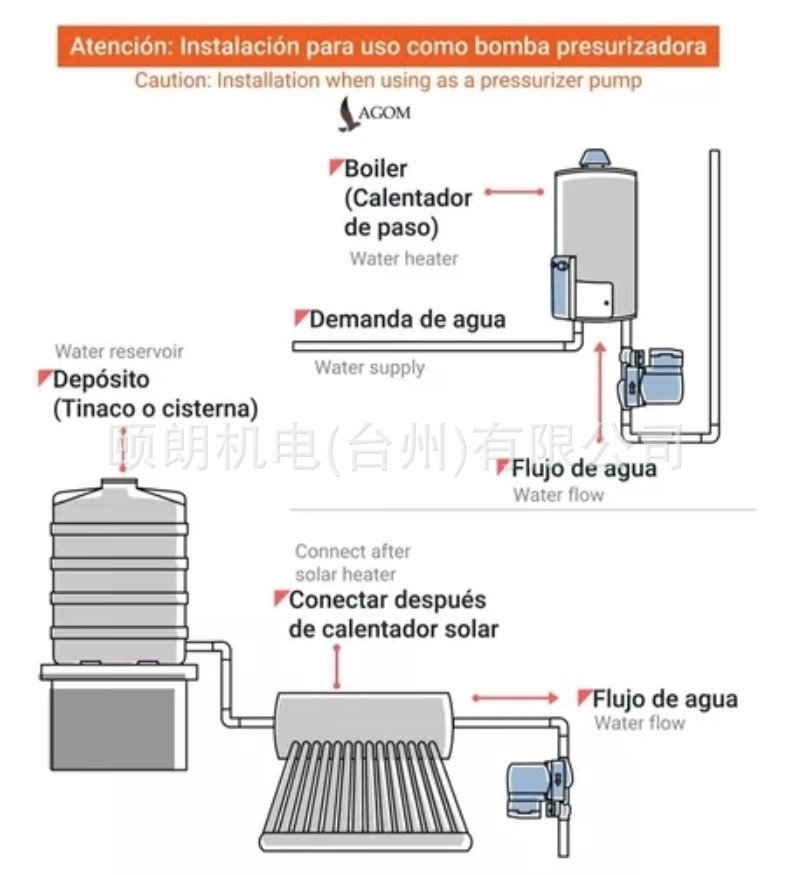 Atención: Instalación para uso como bomba presurizadora
Caution: Installation when using as a pressurizer pump
AGOM

Boiler (Calentador de paso)
Water heater

Demanda de agua
Water supply

Water reservoir
Depósito (Tinaco o cisterna)

颐朗机电(台州)有限公司

Flujo de agua
Water flow

Connect after solar heater
Conectar después de calentador solar

Flujo de agua
Water flow