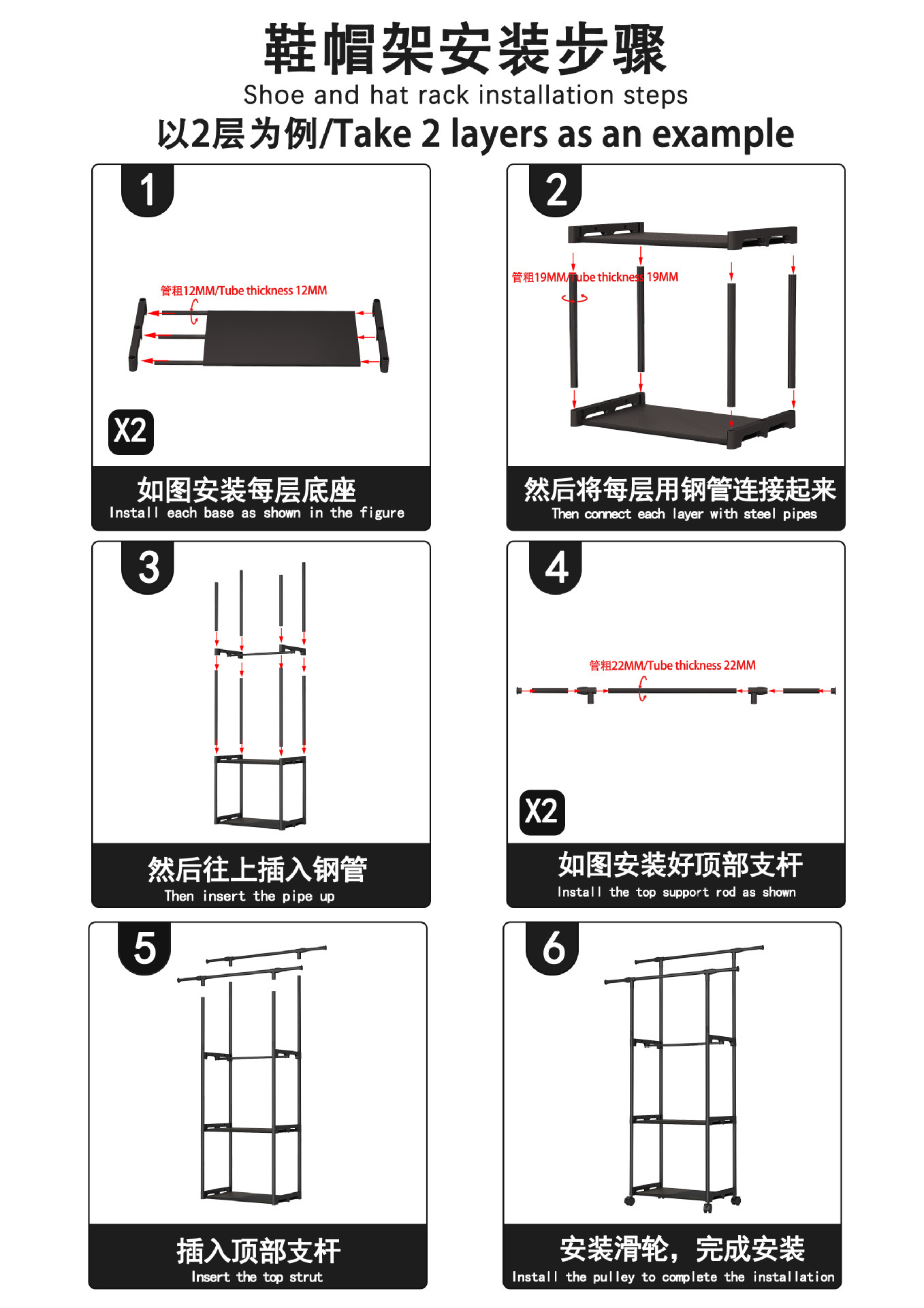 鞋帽架安装步骤
Shoe and hat rack installation steps
以2层为例/Take 2 layers as an example

1
管粗12MM/Tube thickness 12MM
X2
如图安装每层底座
Install each base as shown in the figure

2
管粗19MM/Tube thickness 19MM
然后将每层用钢管连接起来
Then connect each layer with steel pipes

3
然后往上插入钢管
Then insert the pipe up

4
管粗22MM/Tube thickness 22MM
X2
如图安装好顶部支杆
Install the top support rod as shown

5
插入顶部支杆
Insert the top strut

6
安装滑轮，完成安装
Install the pulley to complete the installation