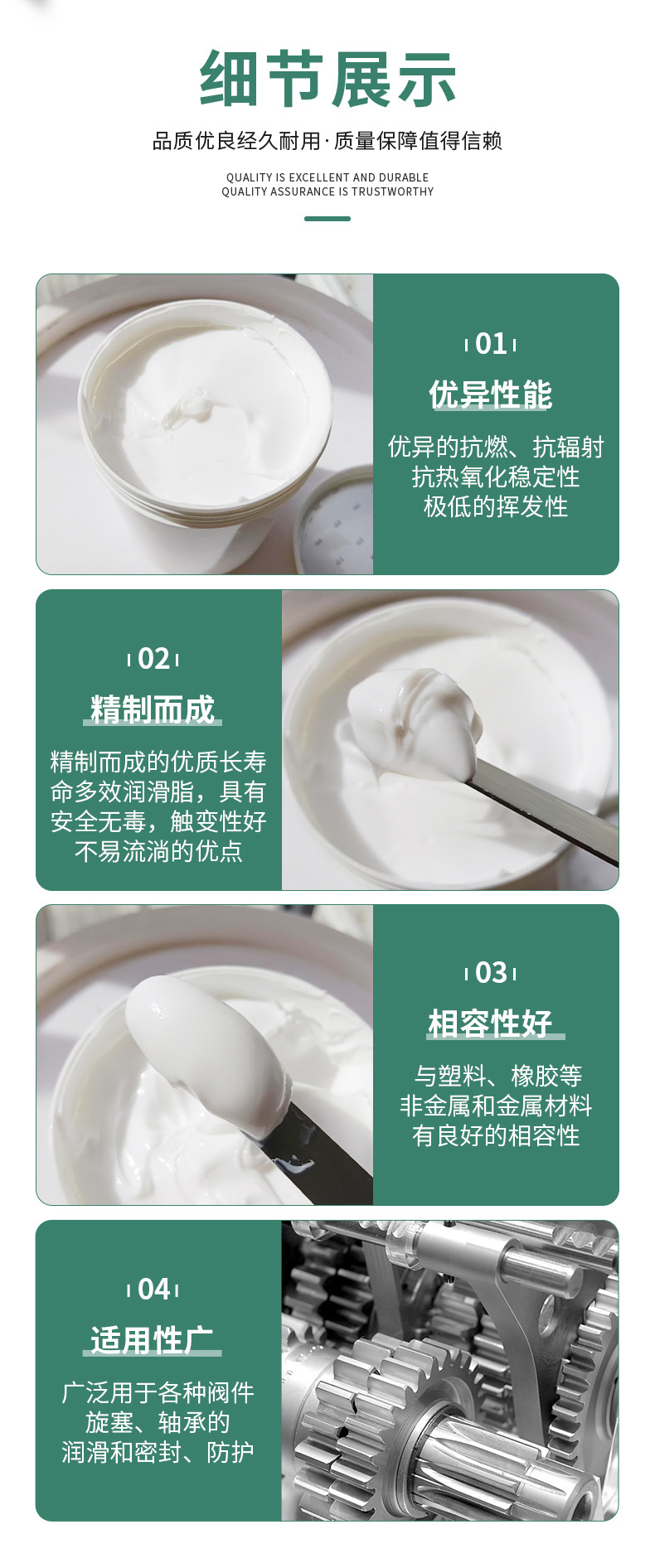 细节展示

品质优良经久耐用·质量保障值得信赖

QUALITY IS EXCELLENT AND DURABLE
QUALITY ASSURANCE IS TRUSTWORTHY

01

优异性能

优异的抗燃、抗辐射
抗热氧化稳定性
极低的挥发性

02

精制而成

精制而成的优质长寿命多效润滑脂，具有安全无毒，触变性好不易流淌的优点

03

相容性好

与塑料、橡胶等
非金属和金属材料
有良好的相容性

04

适用性广

广泛用于各种阀件
旋塞、轴承的
润滑和密封、防护