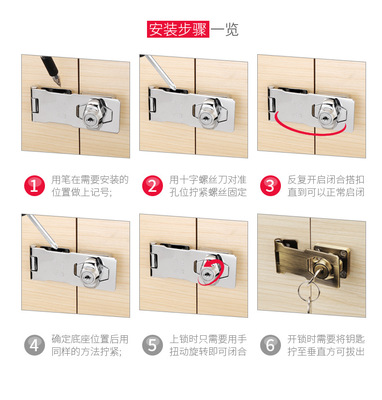 安装步骤一览

1 用笔在需要安装的位置做上记号;

2 用十字螺丝刀对准孔位拧紧螺丝固定

3 反复开启闭合搭扣直到可以正常启闭

4 确定底座位置后用同样的方法拧紧;

5 上锁时只需要用手扭动旋转即可闭合

6 开锁时需要将钥匙拧至垂直方可拔出