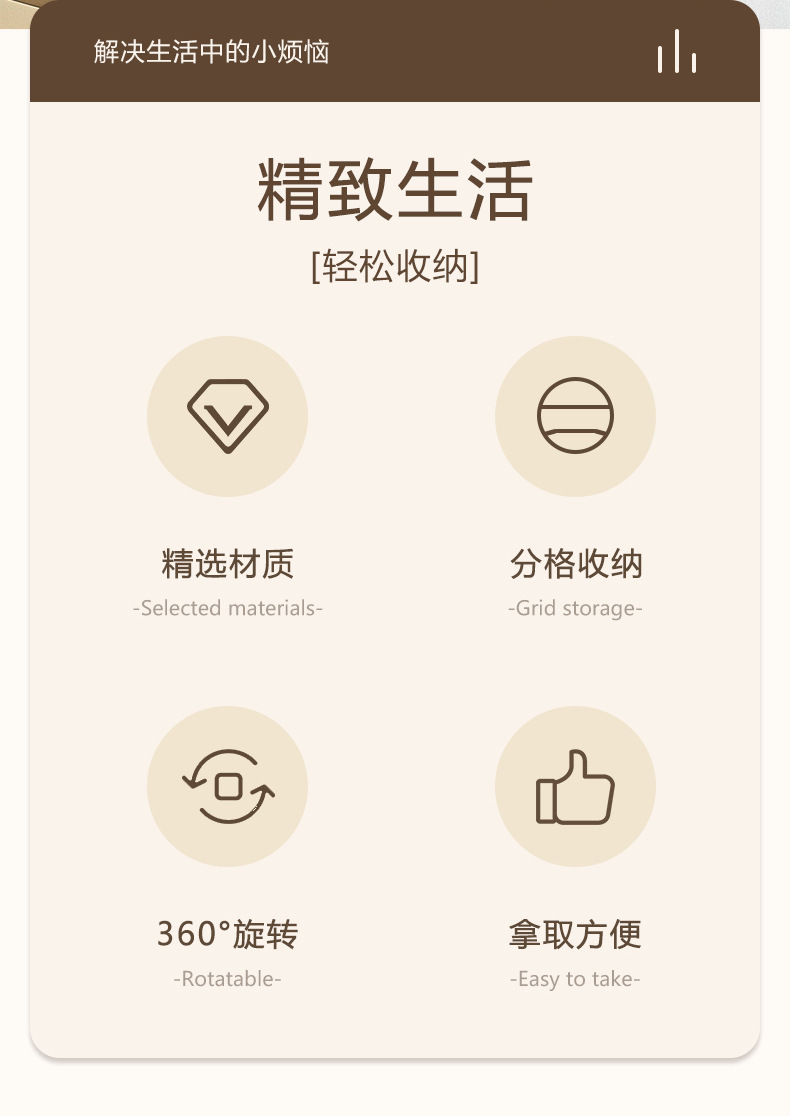 解决生活中的小烦恼

精致生活

[轻松收纳]

精选材质
-Selected materials-

分格收纳
-Grid storage-

360°旋转
-Rotatable-

拿取方便
-Easy to take-