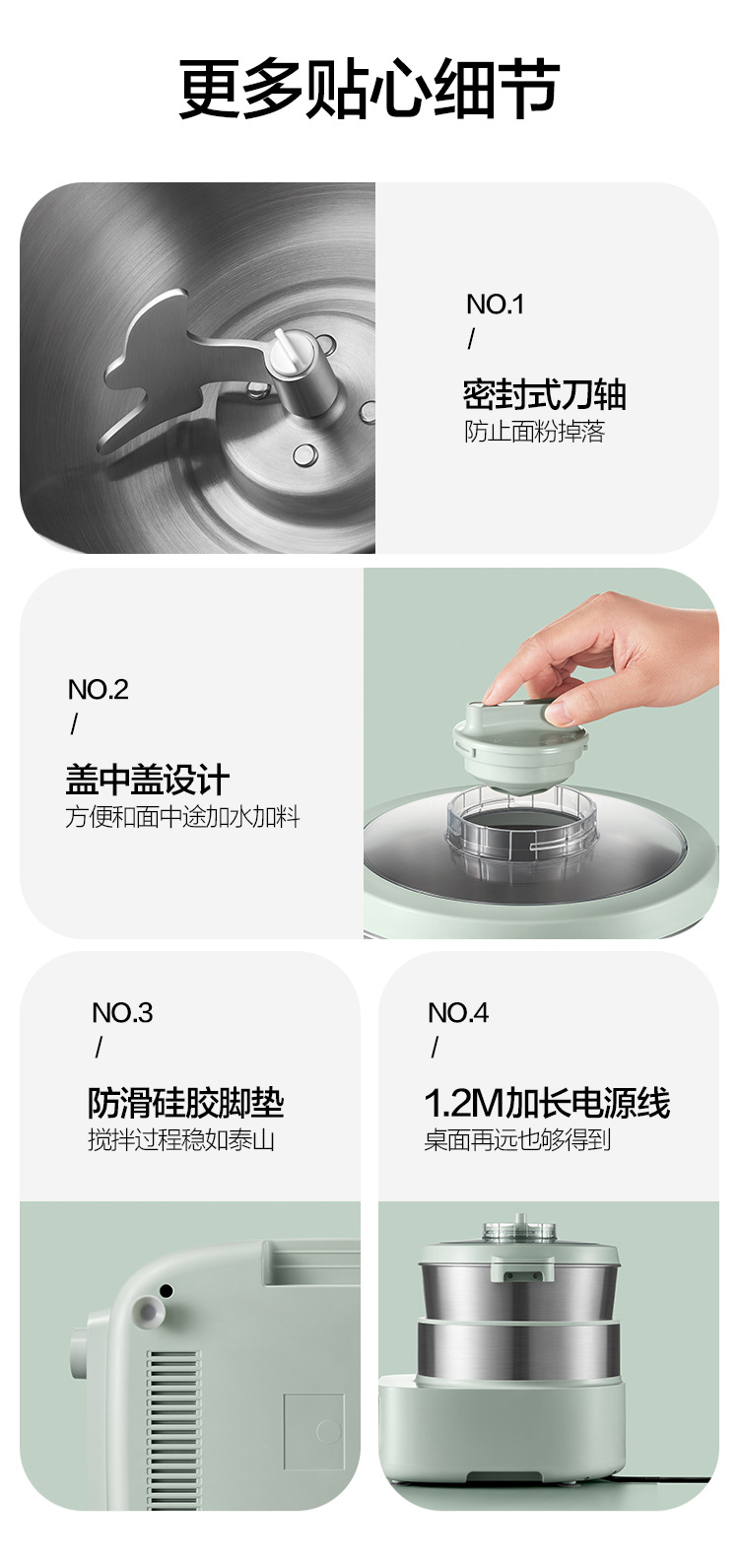 更多贴心细节

NO.1
/
密封式刀轴
防止面粉掉落

NO.2
/
盖中盖设计
方便和面中途加水加料

NO.3
/
防滑硅胶脚垫
搅拌过程稳如泰山

NO.4
/
1.2M加长电源线
桌面再远也够得到