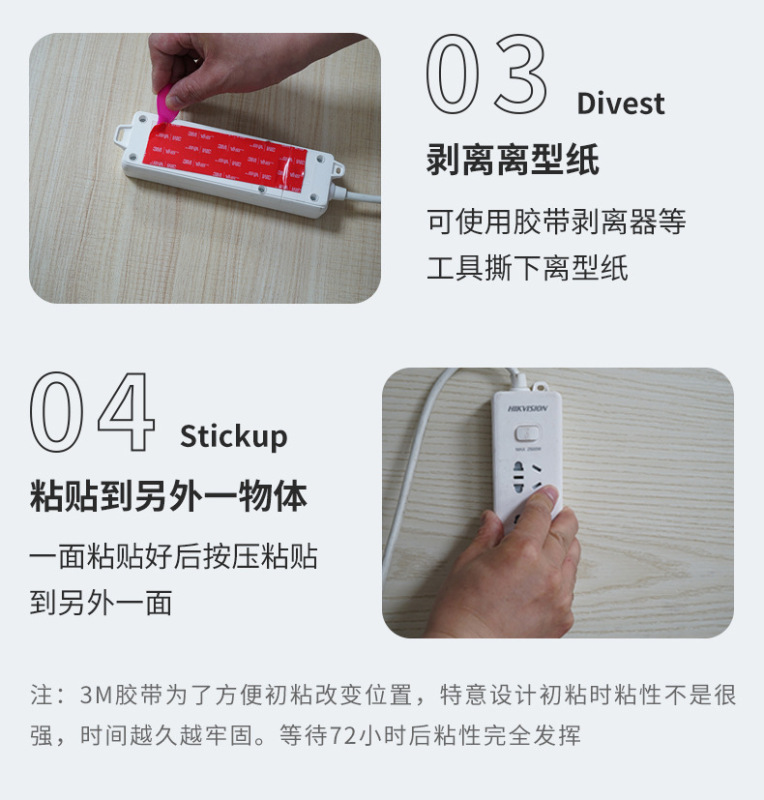 03 Divest

剥离离型纸

可使用胶带剥离器等工具撕下离型纸

04 Stickup

粘贴到另外一物体

一面粘贴好后按压粘贴到另外一面

HIKVISION

注：3M胶带为了方便初粘改变位置，特意设计初粘时粘性不是很强，时间越久越牢固。等待72小时后粘性完全发挥