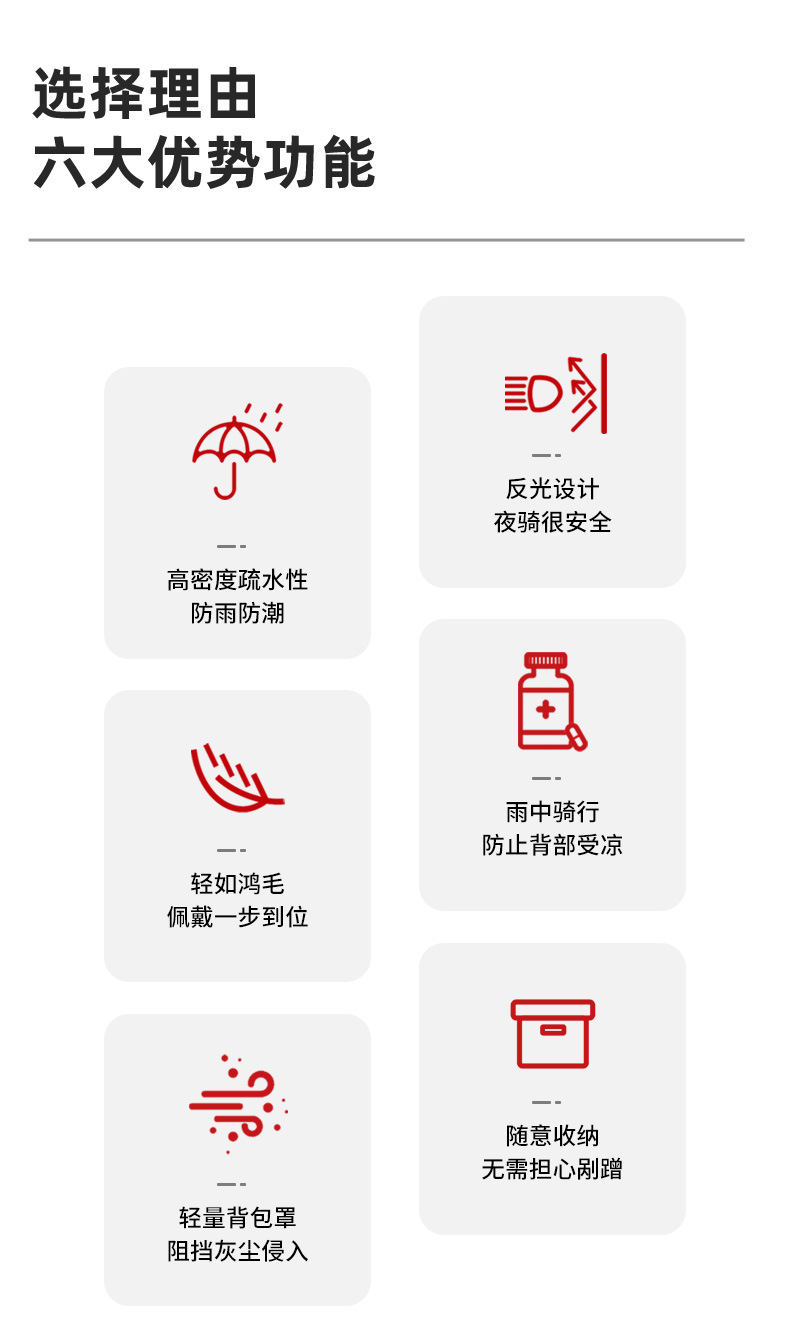 选择理由
六大优势功能

高密度疏水性
防雨防潮

轻如鸿毛
佩戴一步到位

轻量背包罩
阻挡灰尘侵入

反光设计
夜骑很安全

雨中骑行
防止背部受凉

随意收纳
无需担心剐蹭