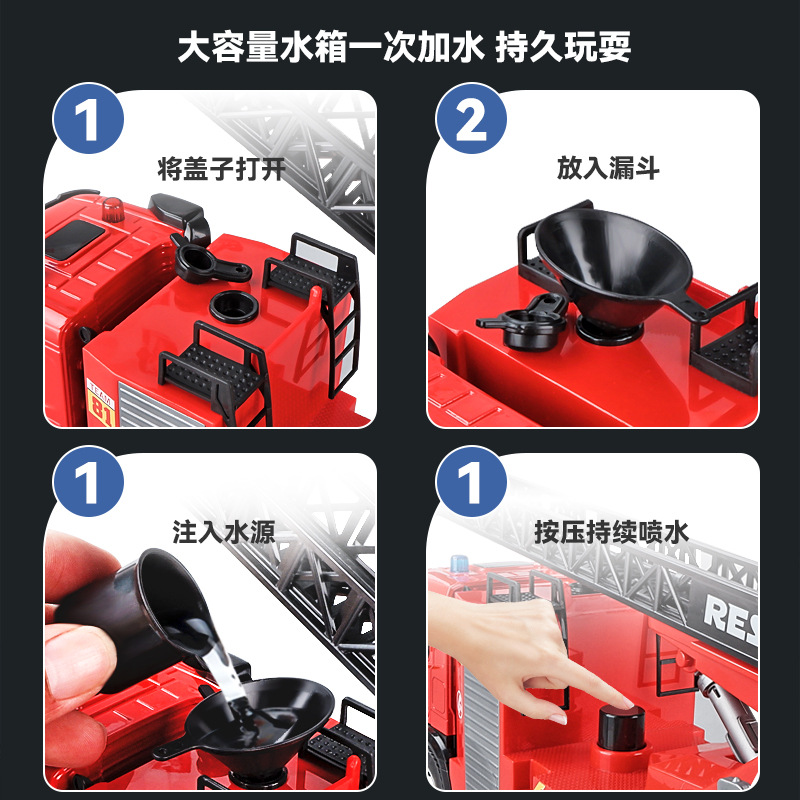 大容量水箱一次加水 持久玩耍

1
将盖子打开

TEAM
81

2
放入漏斗

1
注入水源

1
按压持续喷水

RES