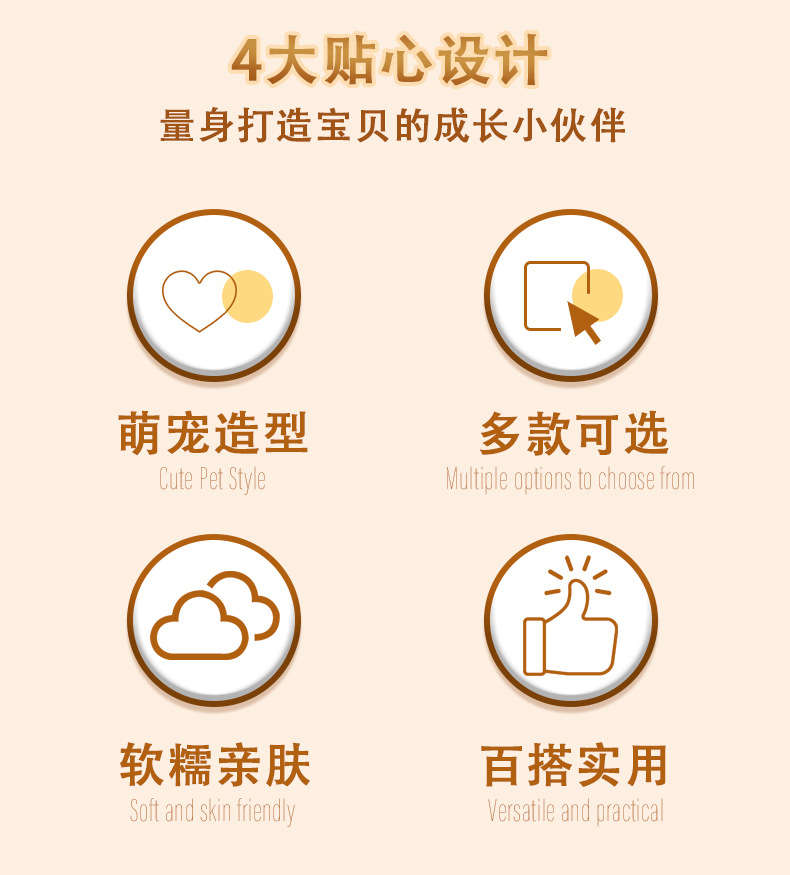 4大贴心设计
量身打造宝贝的成长小伙伴

萌宠造型
Cute Pet Style

多款可选
Multiple options to choose from

软糯亲肤
Soft and skin friendly

百搭实用
Versatile and practical