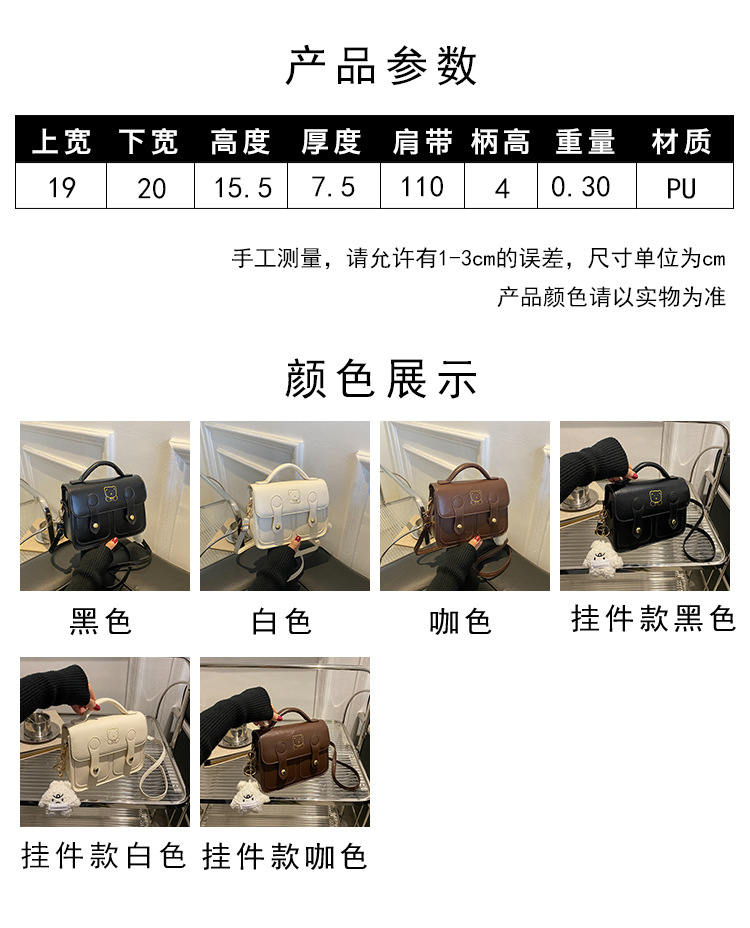 产品参数

| 上宽 | 下宽 | 高度 | 厚度 | 肩带 | 柄高 | 重量 | 材质 |
|---|---|---|---|---|---|---|---|
| 19 | 20 | 15.5 | 7.5 | 110 | 4 | 0.30 | PU |

手工测量，请允许有1-3cm的误差，尺寸单位为cm

产品颜色请以实物为准

颜色展示

黑色

白色

咖色

挂件款黑色

挂件款白色

挂件款咖色