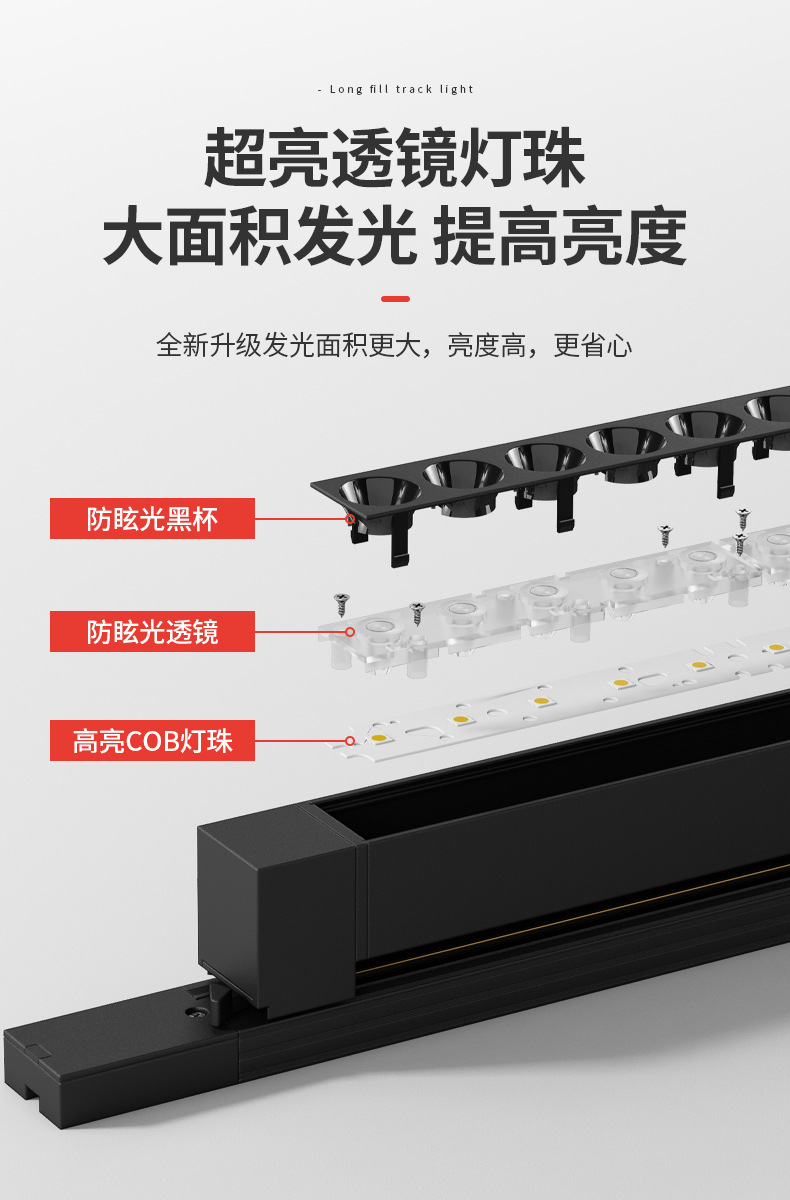 - Long fill track light

超亮透镜灯珠
大面积发光 提高亮度

全新升级发光面积更大，亮度高，更省心

防眩光黑杯

防眩光透镜

高亮COB灯珠