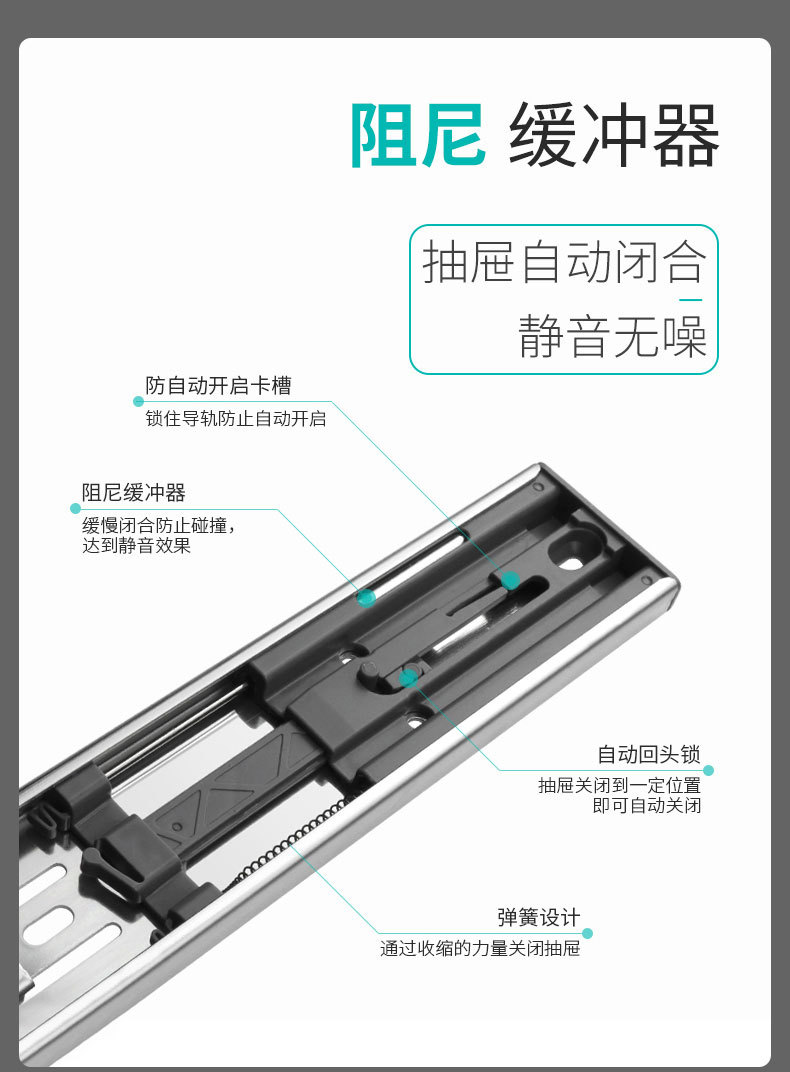 阻尼 缓冲器

抽屉自动闭合
静音无噪

防自动开启卡槽
锁住导轨防止自动开启

阻尼缓冲器
缓慢闭合防止碰撞，达到静音效果

自动回头锁
抽屉关闭到一定位置即可自动关闭

弹簧设计
通过收缩的力量关闭抽屉