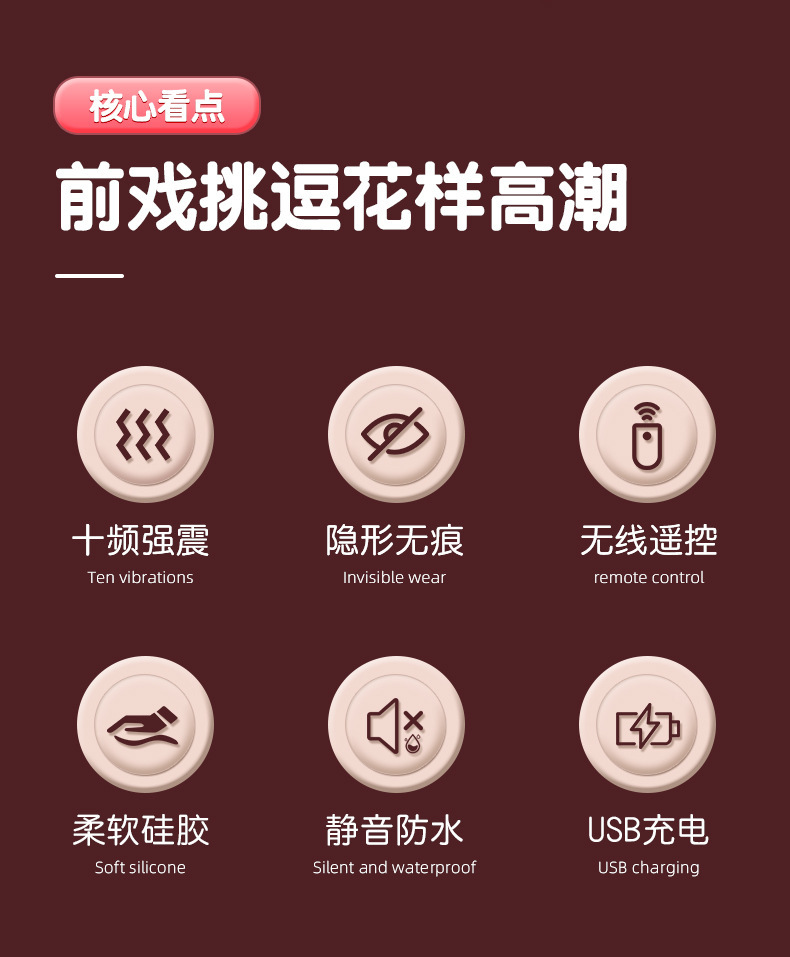 核心看点

前戏挑逗花样高潮

十频强震
Ten vibrations

隐形无痕
Invisible wear

无线遥控
remote control

柔软硅胶
Soft silicone

静音防水
Silent and waterproof

USB充电
USB charging